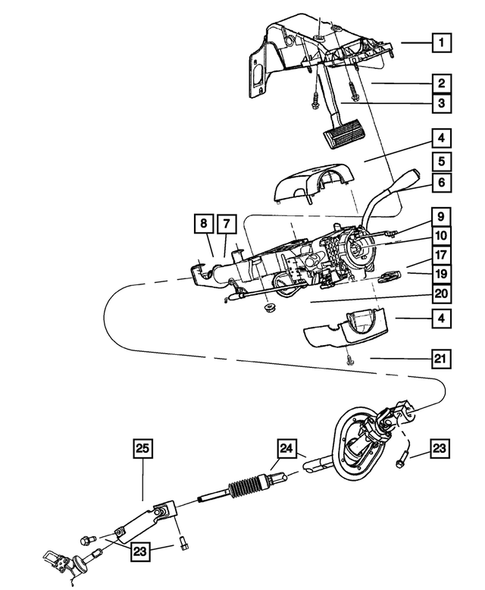 1
2
3
4
5
6
8
7
9
10
17
19
20
4
21
25
24
23
23