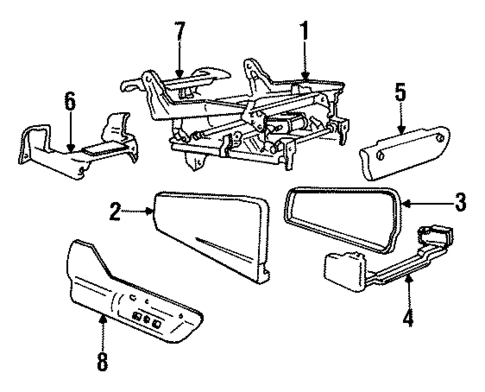 7
1
6
5
2
3
4
8