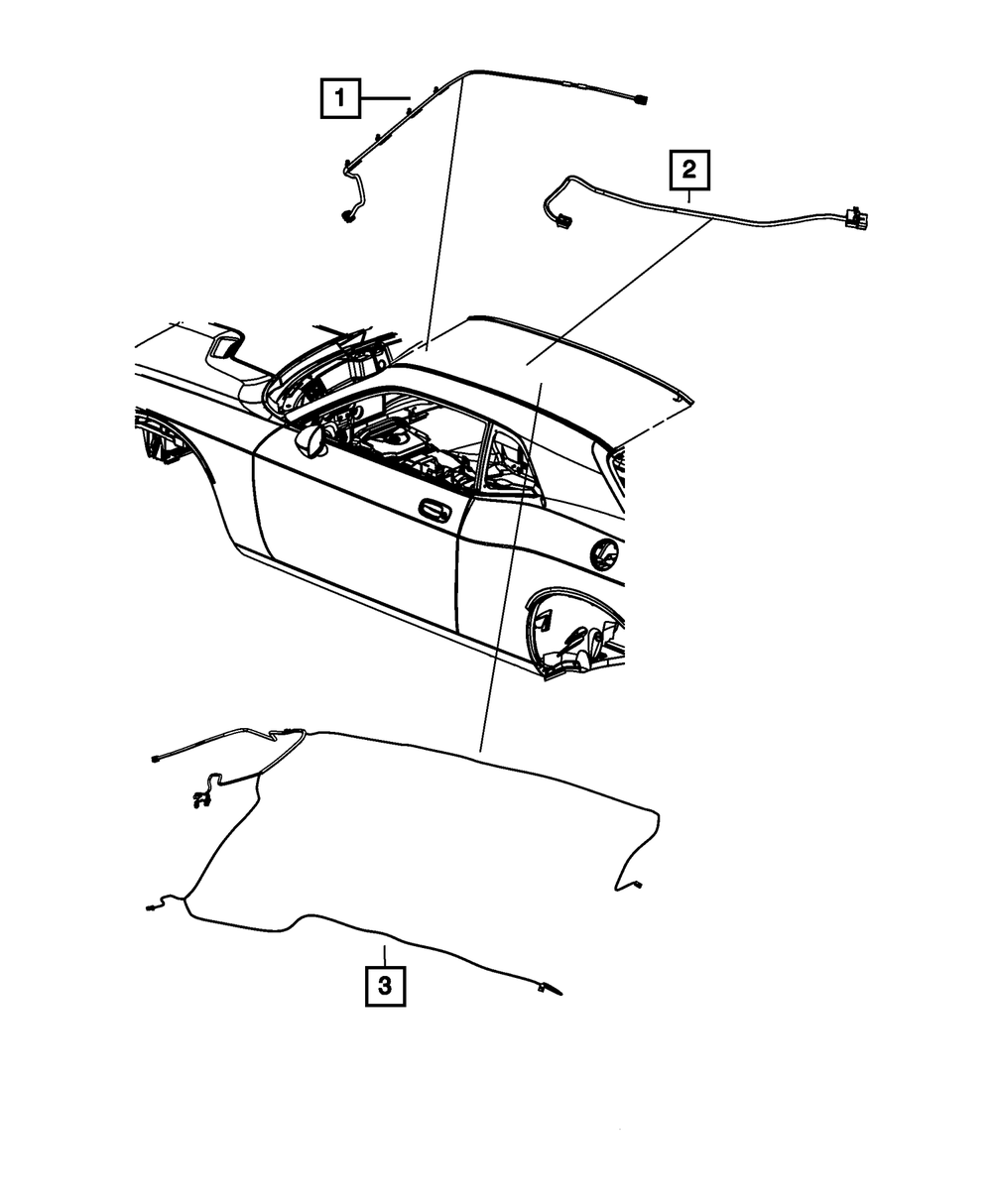 1

2

3