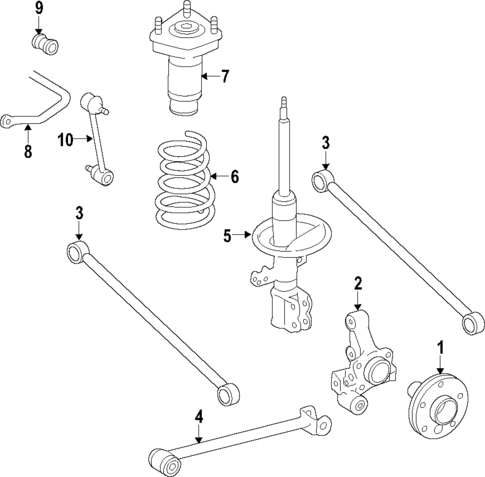 9
7
8
10
6
3
3
5
2
1
4