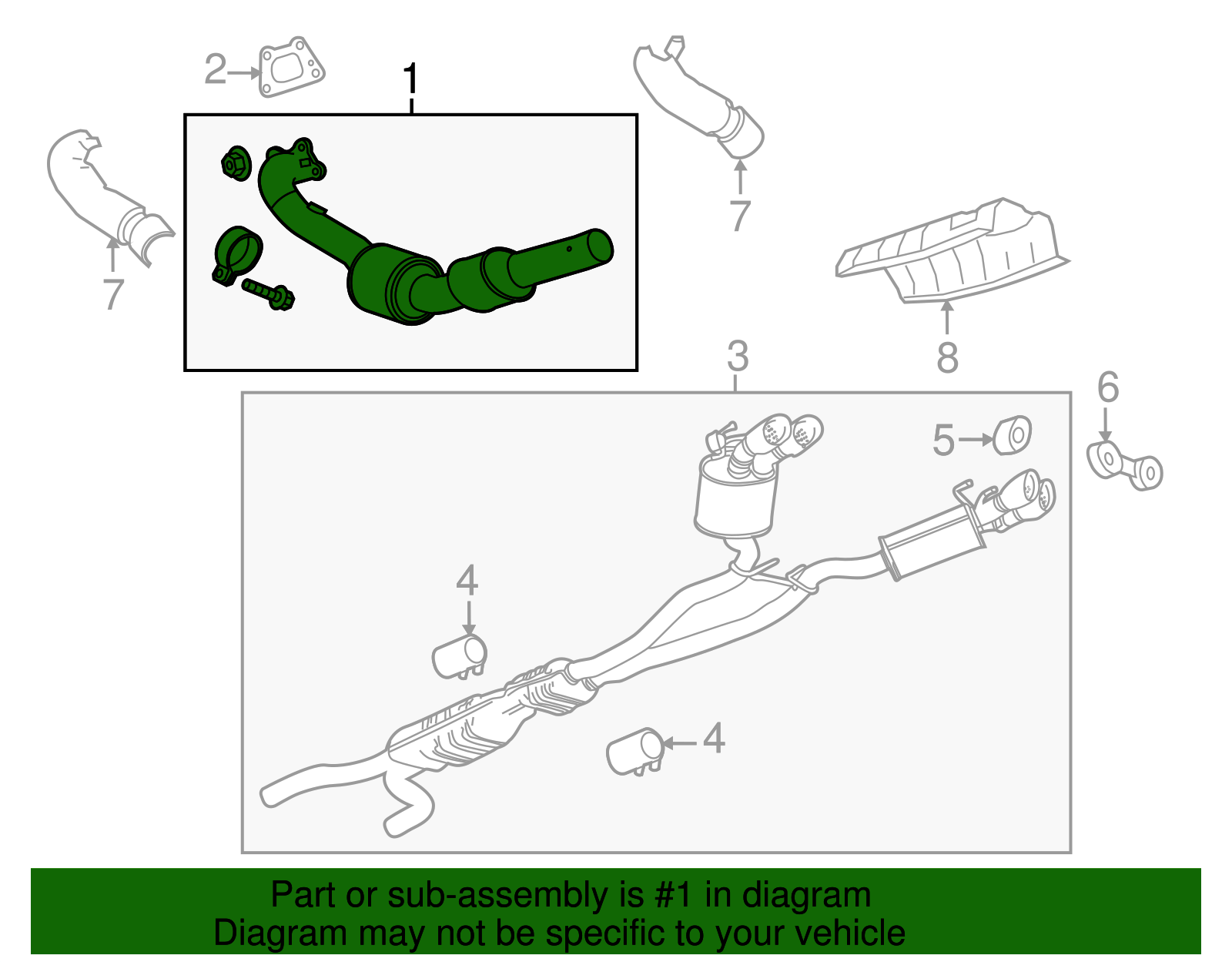 2
1
7
7
8
3
6
5
4
4

Part or sub-assembly is #1 in diagram
Diagram may not be specific to your vehicle