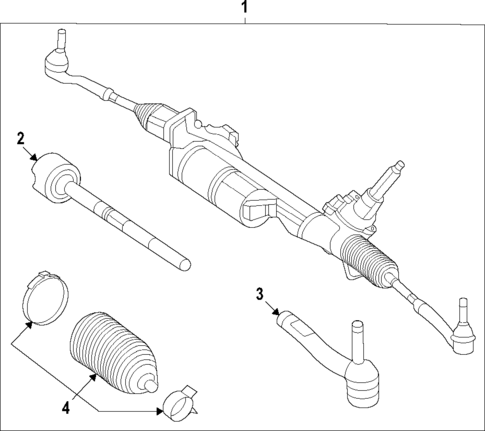 1
2
3
4