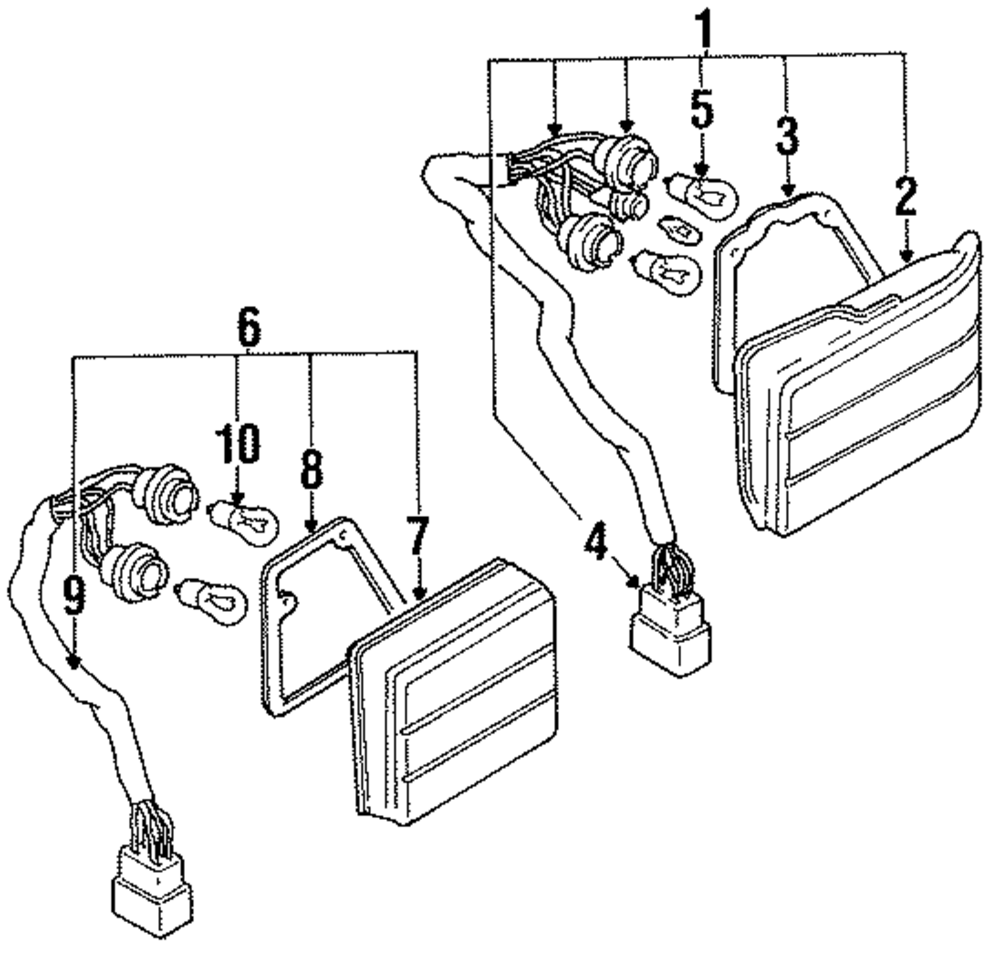 1
5
3
2
6
10
8
7
4
9