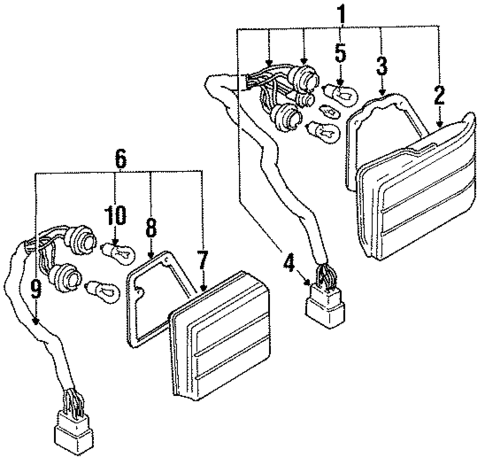 1
5
3
2
6
10
8
7
4
9