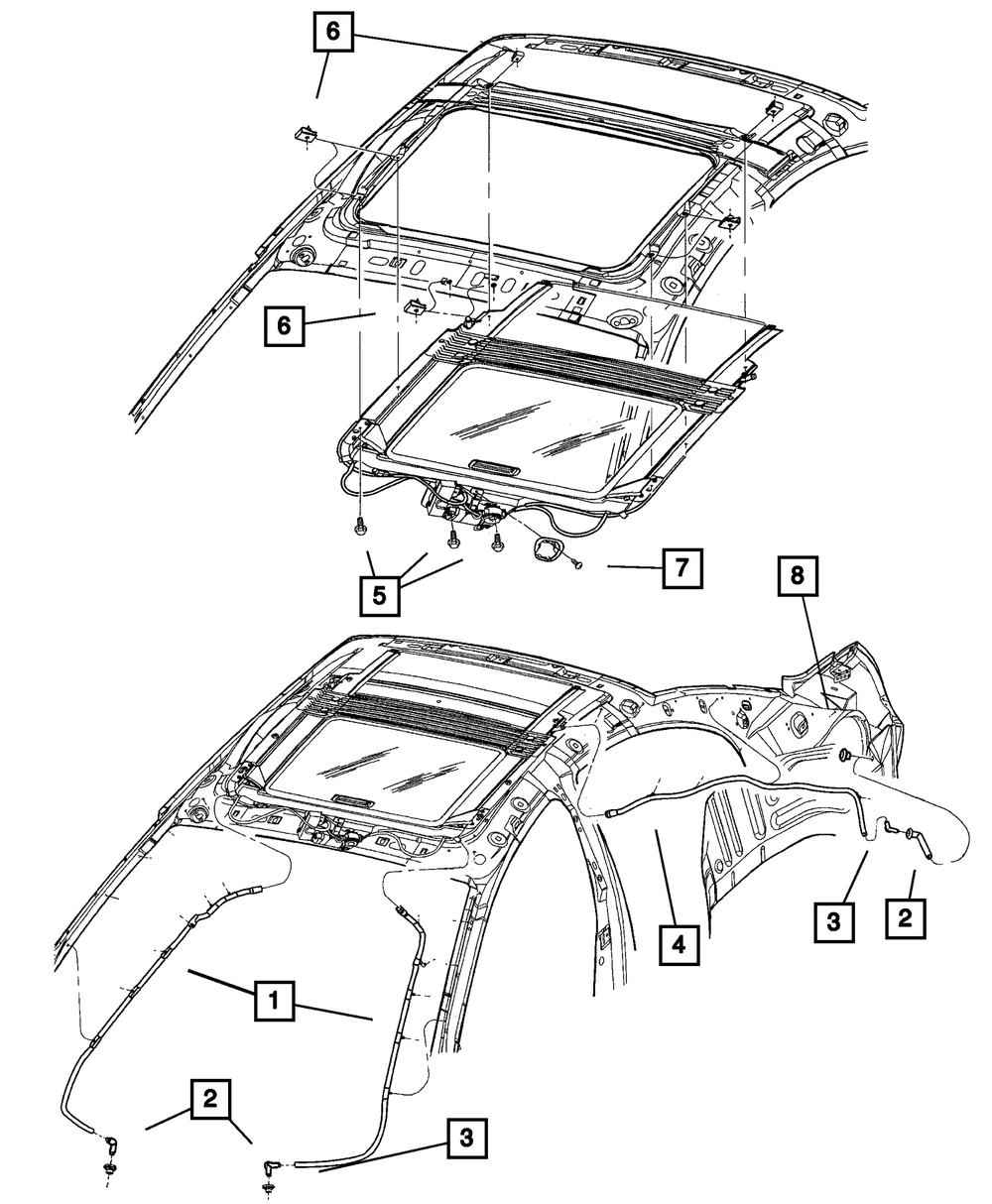 6
6
5
7
8
4
3
2
1
2
3