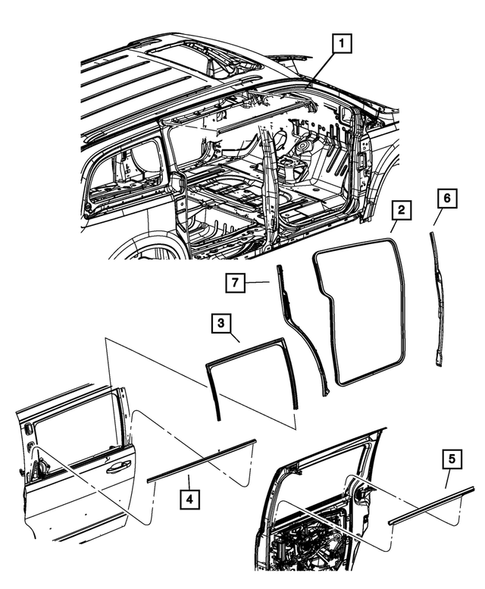 1
2
6
7
3
4
5