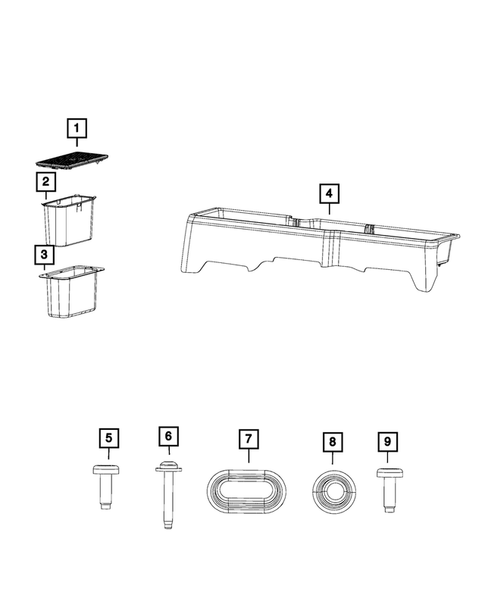 1
2
3
4
5
6
7
8
9