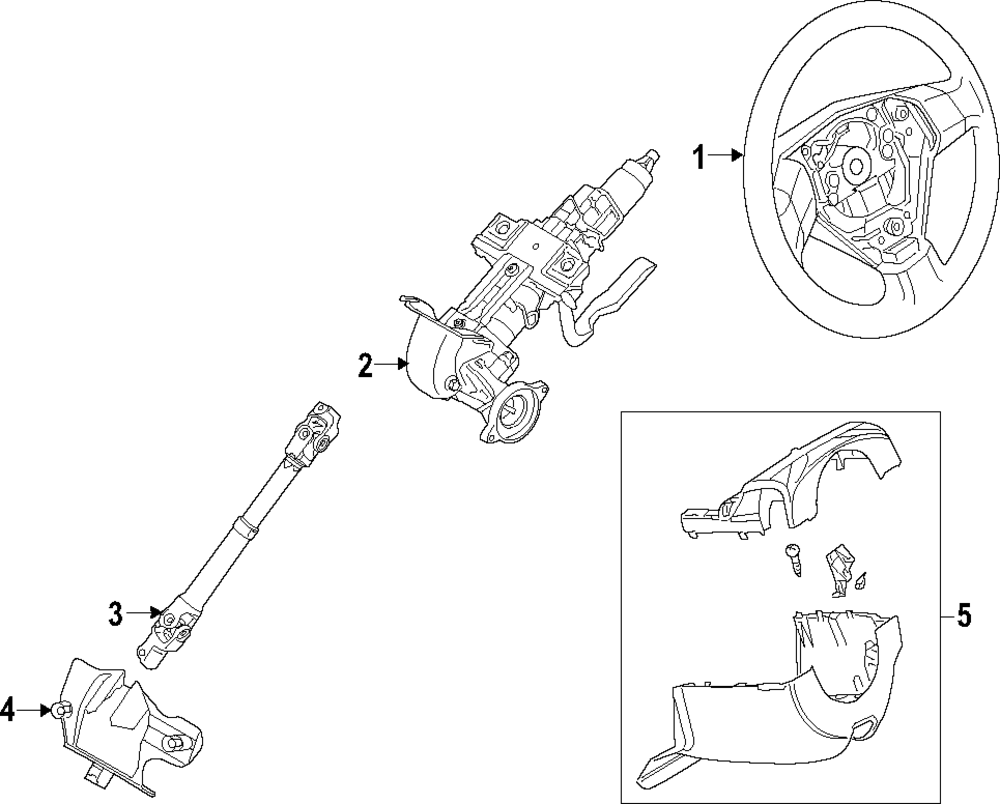 1
2
3
4
5