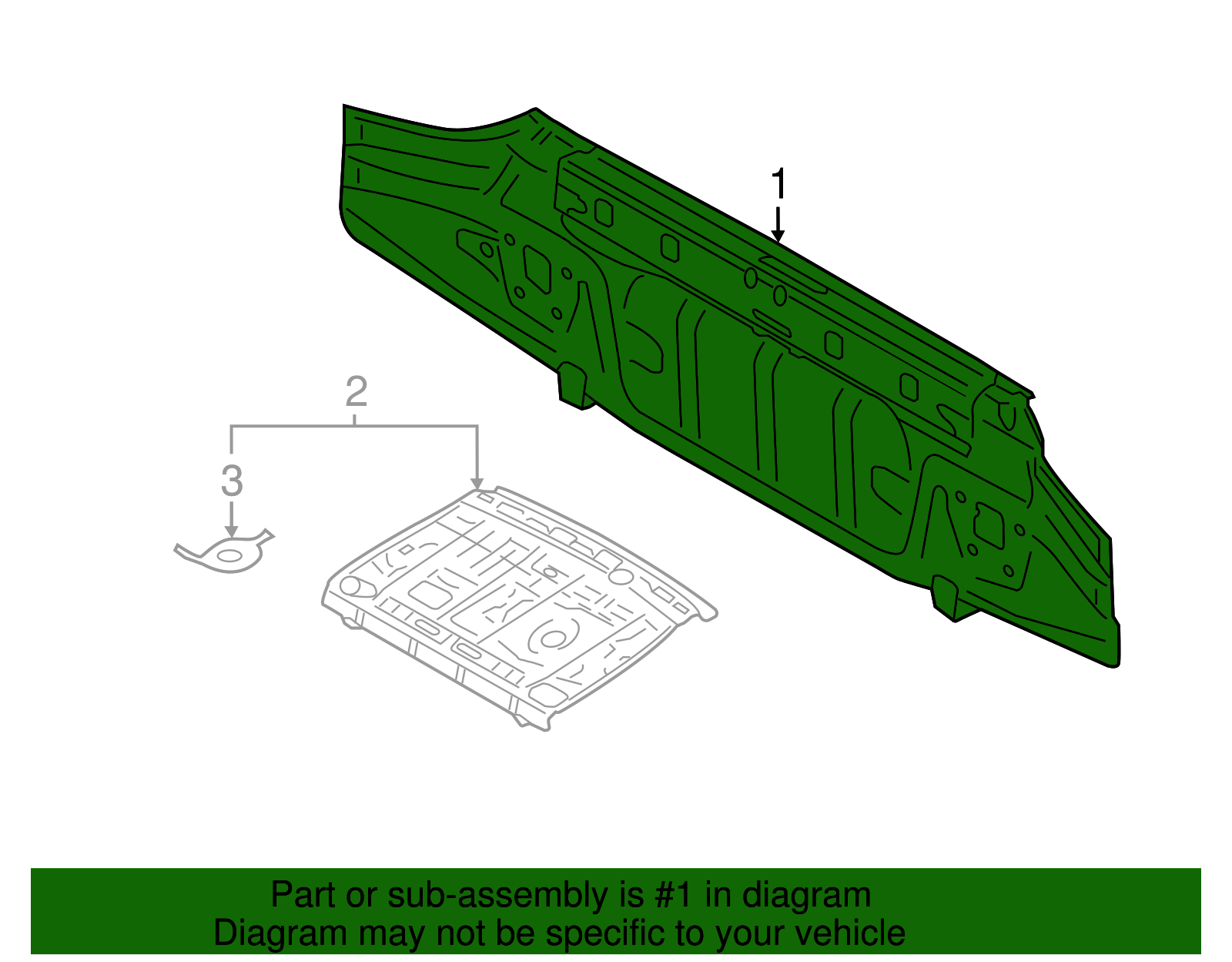 1

2

3

Part or sub-assembly is #1 in diagram
Diagram may not be specific to your vehicle