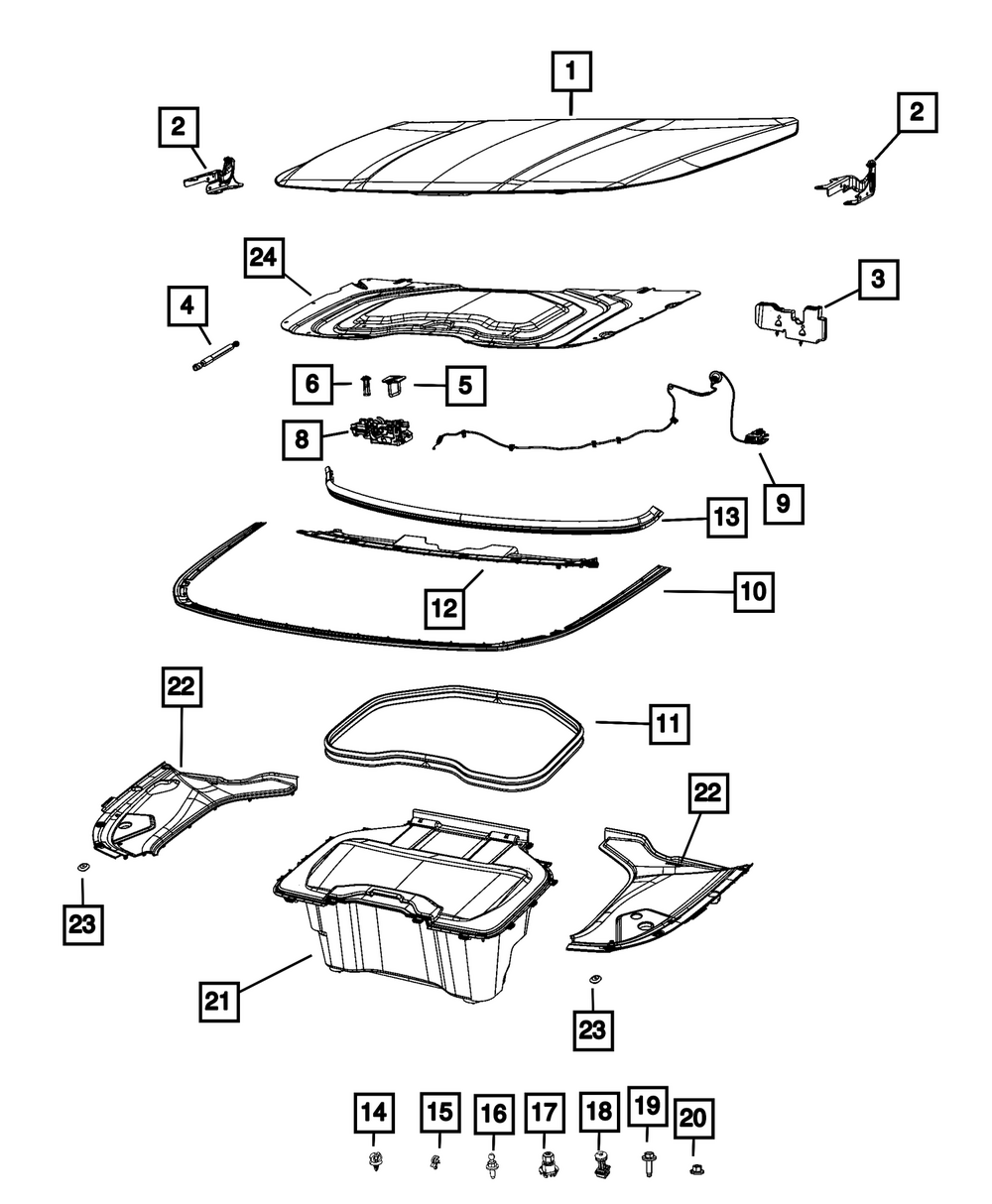 1
2
2
24
3
4
6
5
8
9
13
12
10
22
11
22
23
21
23
14
15
16
17
18
19
20