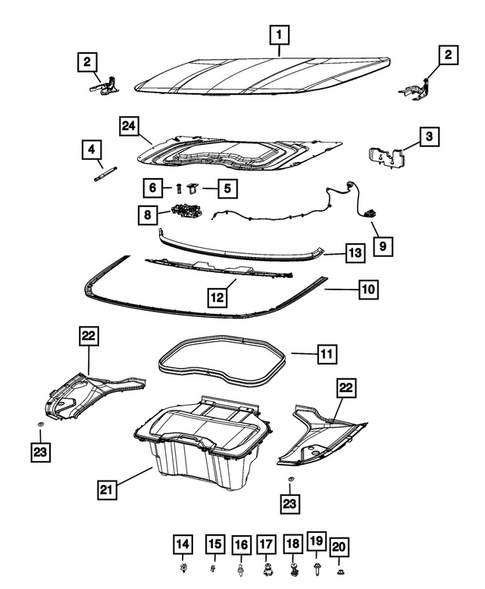 1
2
2
24
3
4
6
5
8
9
13
12
10
22
11
22
23
21
23
14
15
16
17
18
19
20