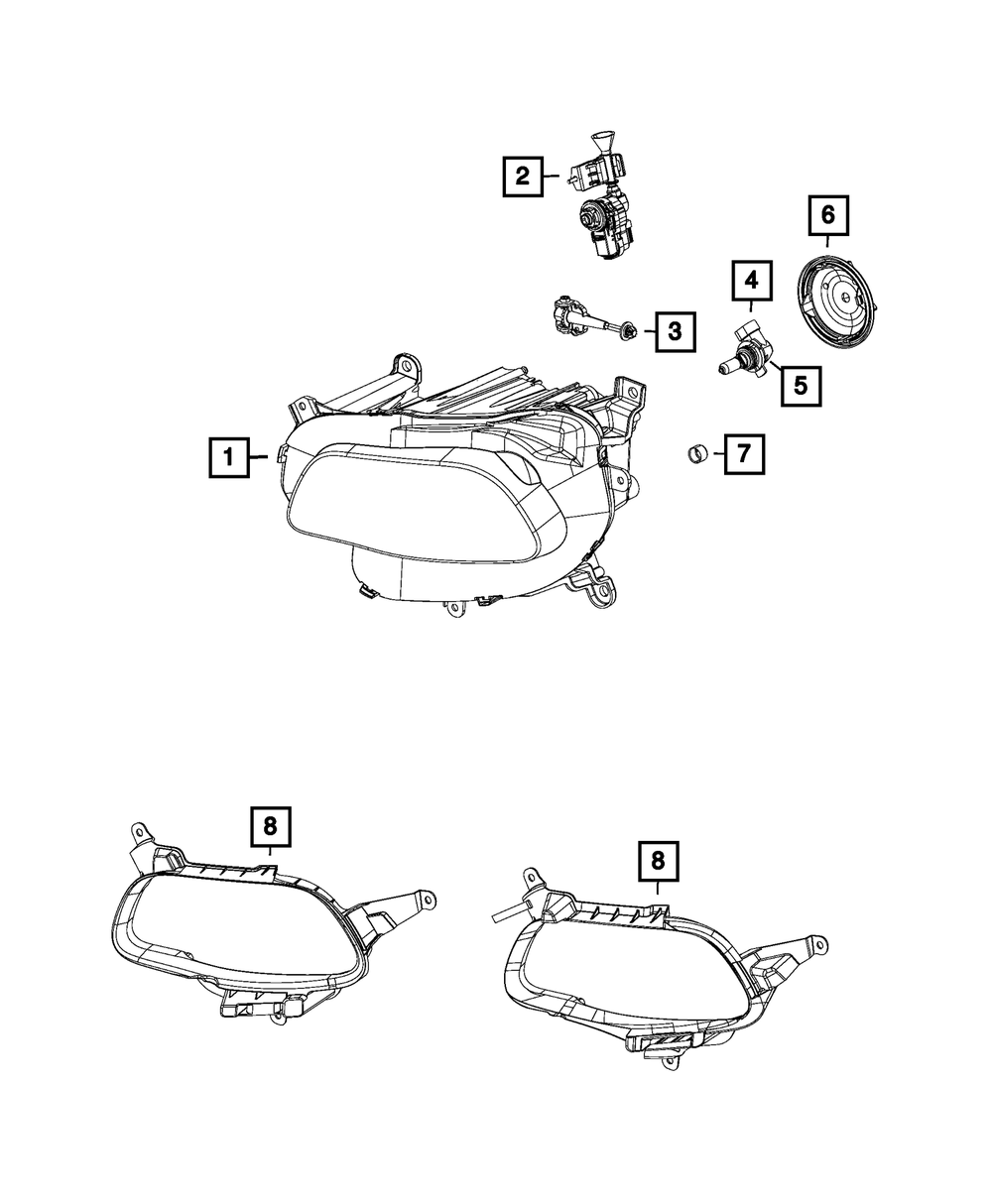 2
6
4
3
5
1
7
8
8