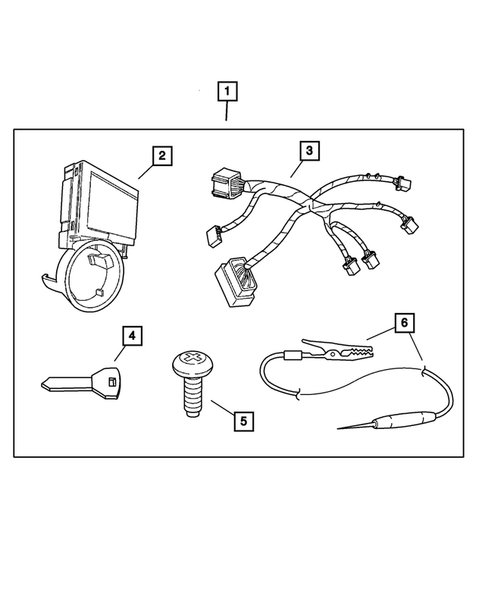 1
2
3
4
5
6