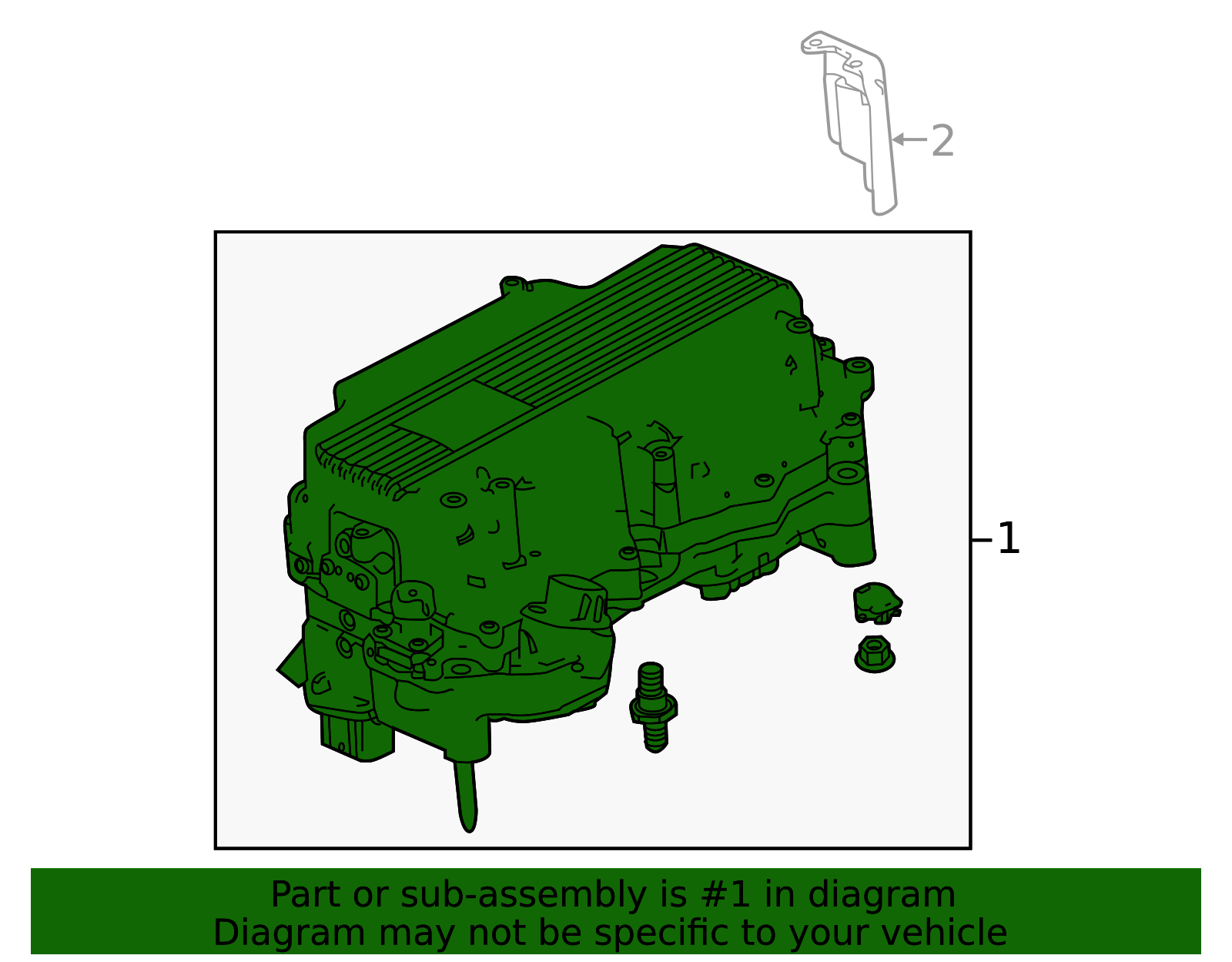 2

1

Part or sub-assembly is #1 in diagram
Diagram may not be specific to your vehicle