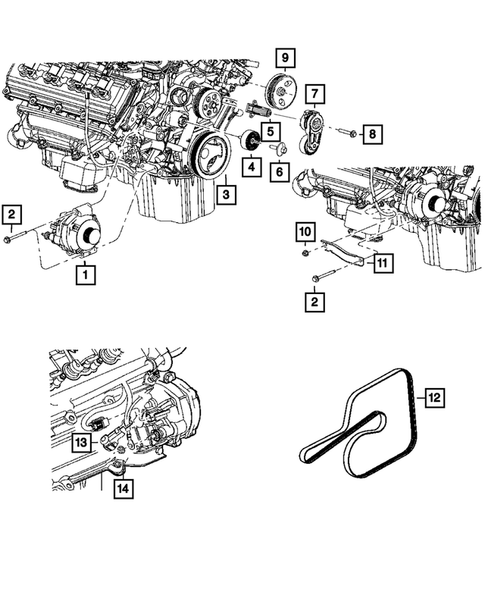 9
7
5
8
4
6
3
2
1
10
11
2
12
13
14