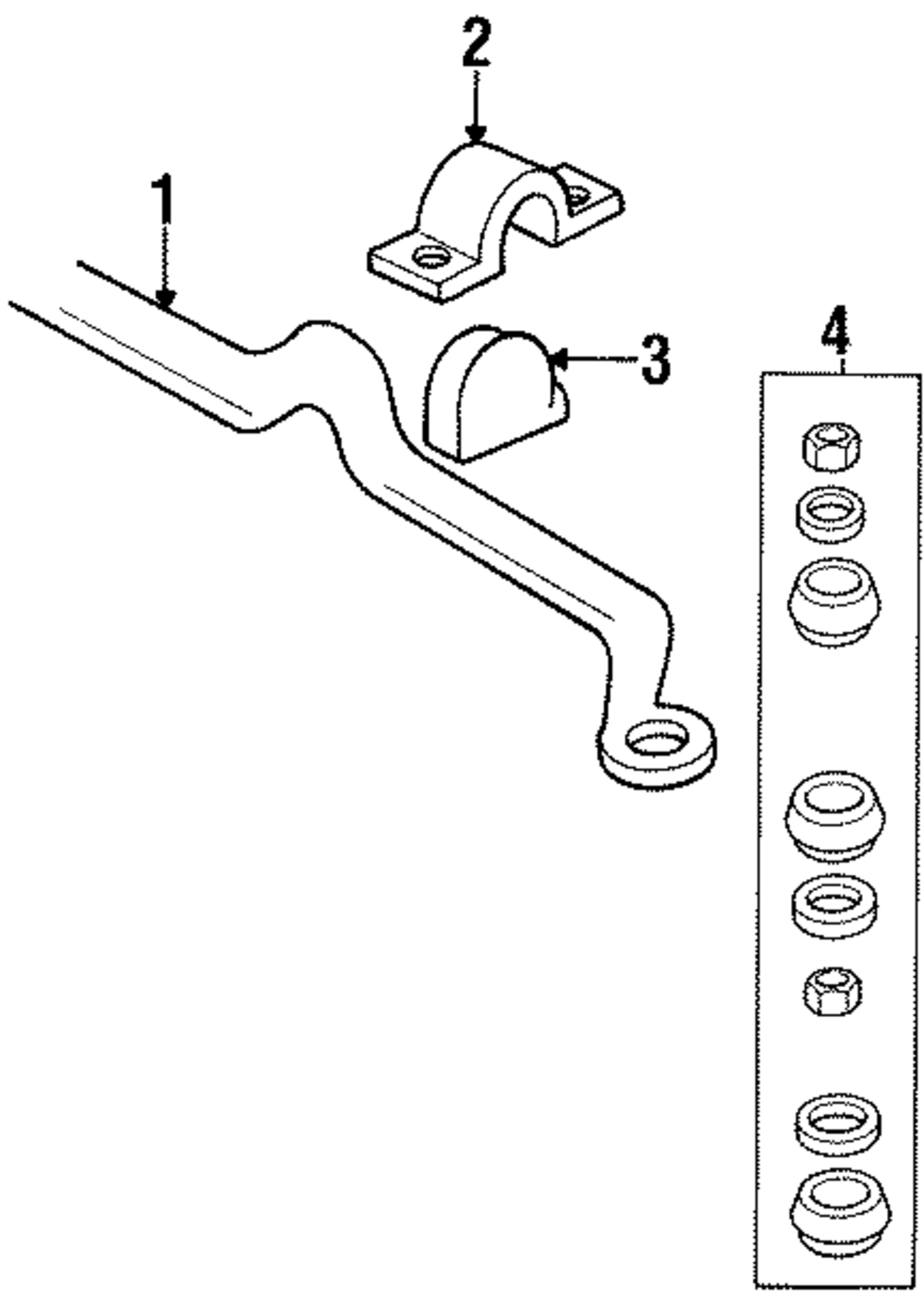 2
1
3
4