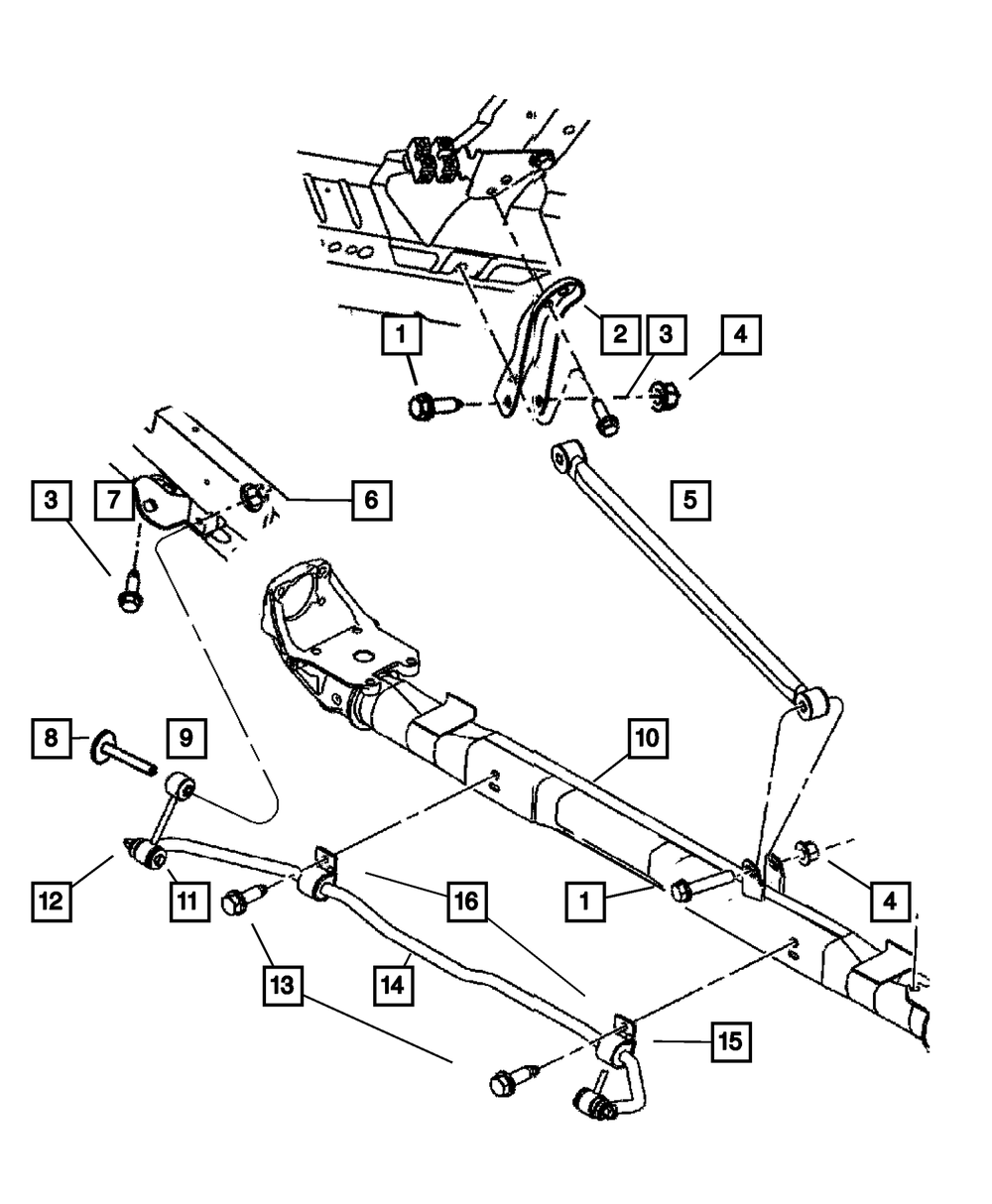 1
2
3
4
3
7
6
5
8
9
10
12
11
16
1
4
13
14
15