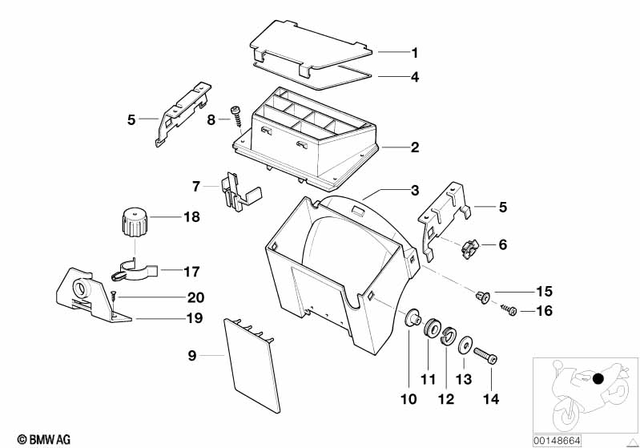 1
4
5
8
2
7
3
5
18
6
17
15
20
16
19
9
10
11
12
13
14
© BMW AG
00148664