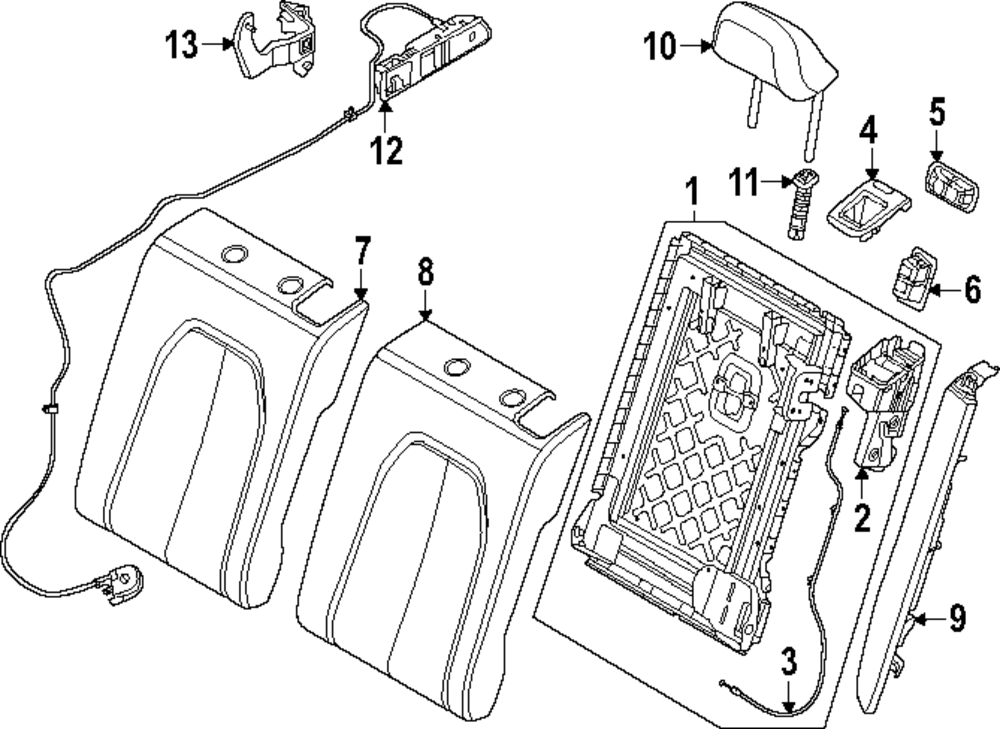 13
12
10
5
4
11
1
7
8
6
2
9
3