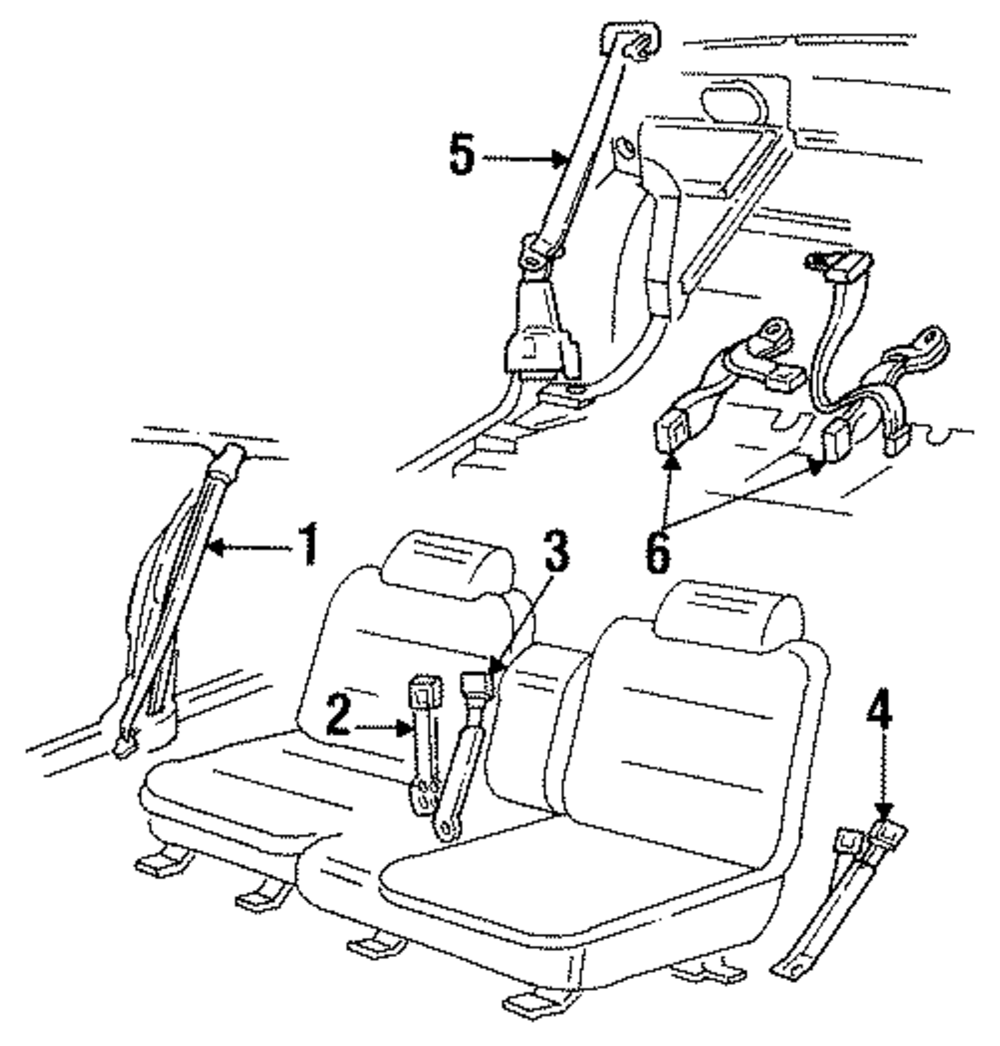 5
1
3
6
2
4