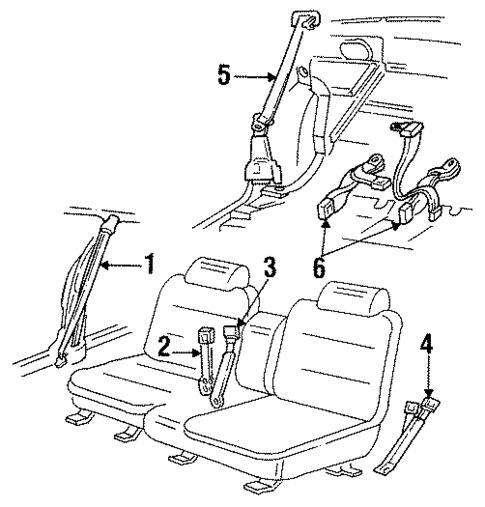 5
1
3
6
2
4