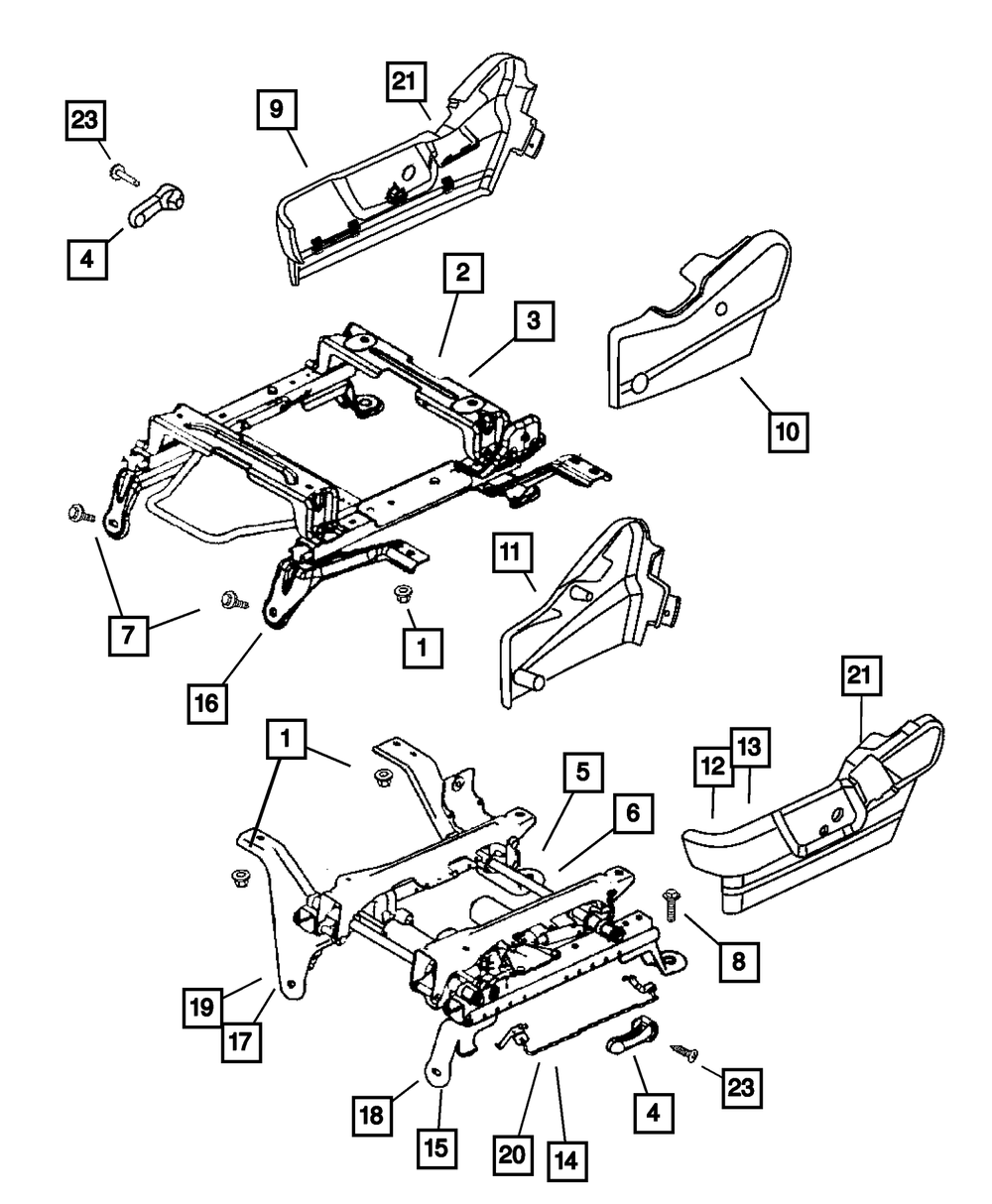 23
9
21
4
2
3
10
11
7
1
16
1
5
6
21
12
13
8
19
17
18
15
20
14
4
23