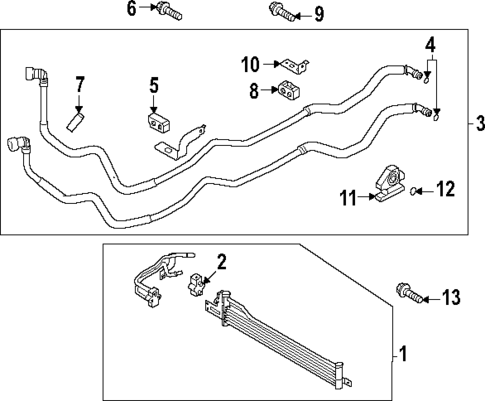 6
9
4
10
7
5
8
3
11
12
2
13
1