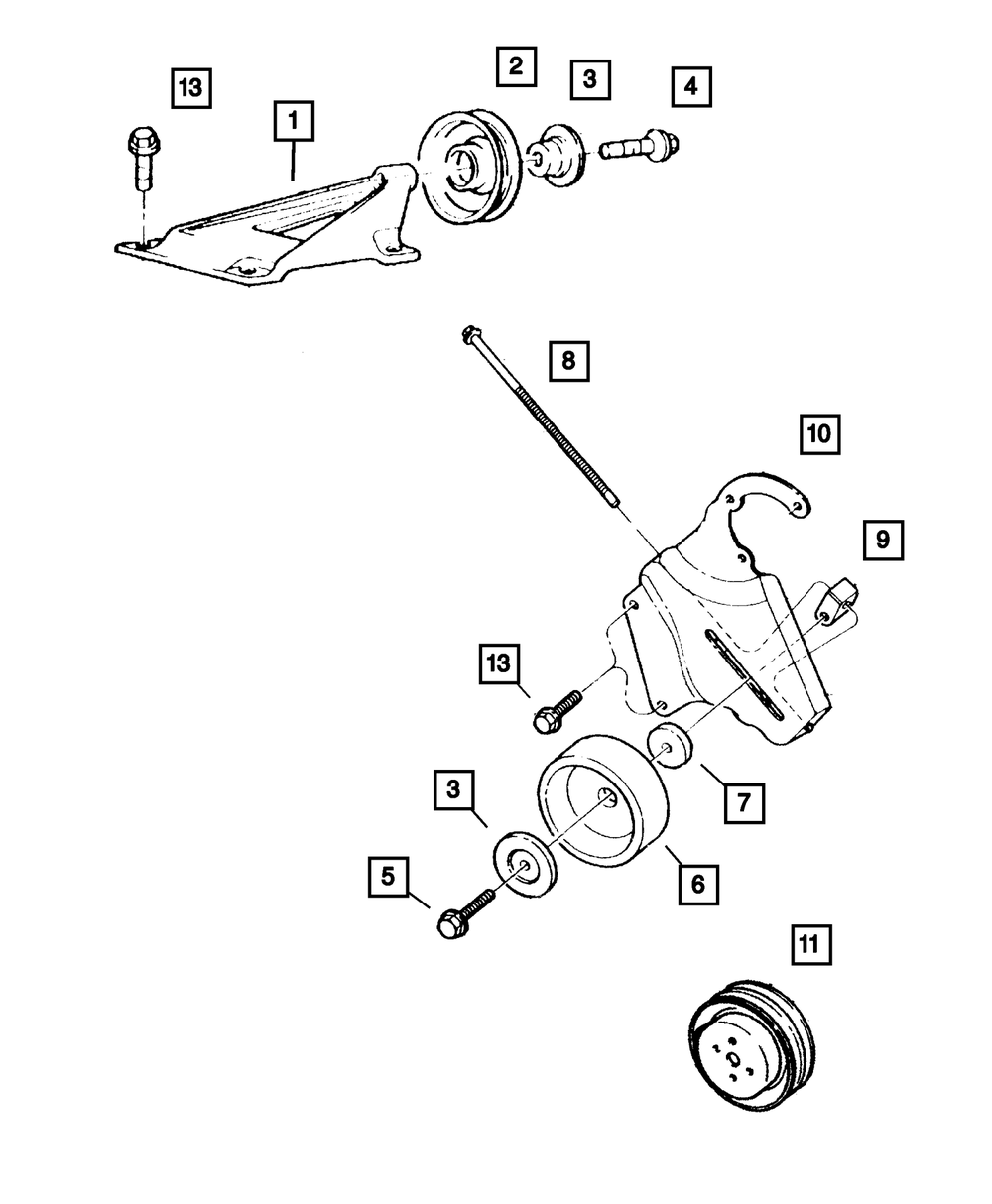 13
1
2
3
4
8
10
9
13
7
3
6
5
11