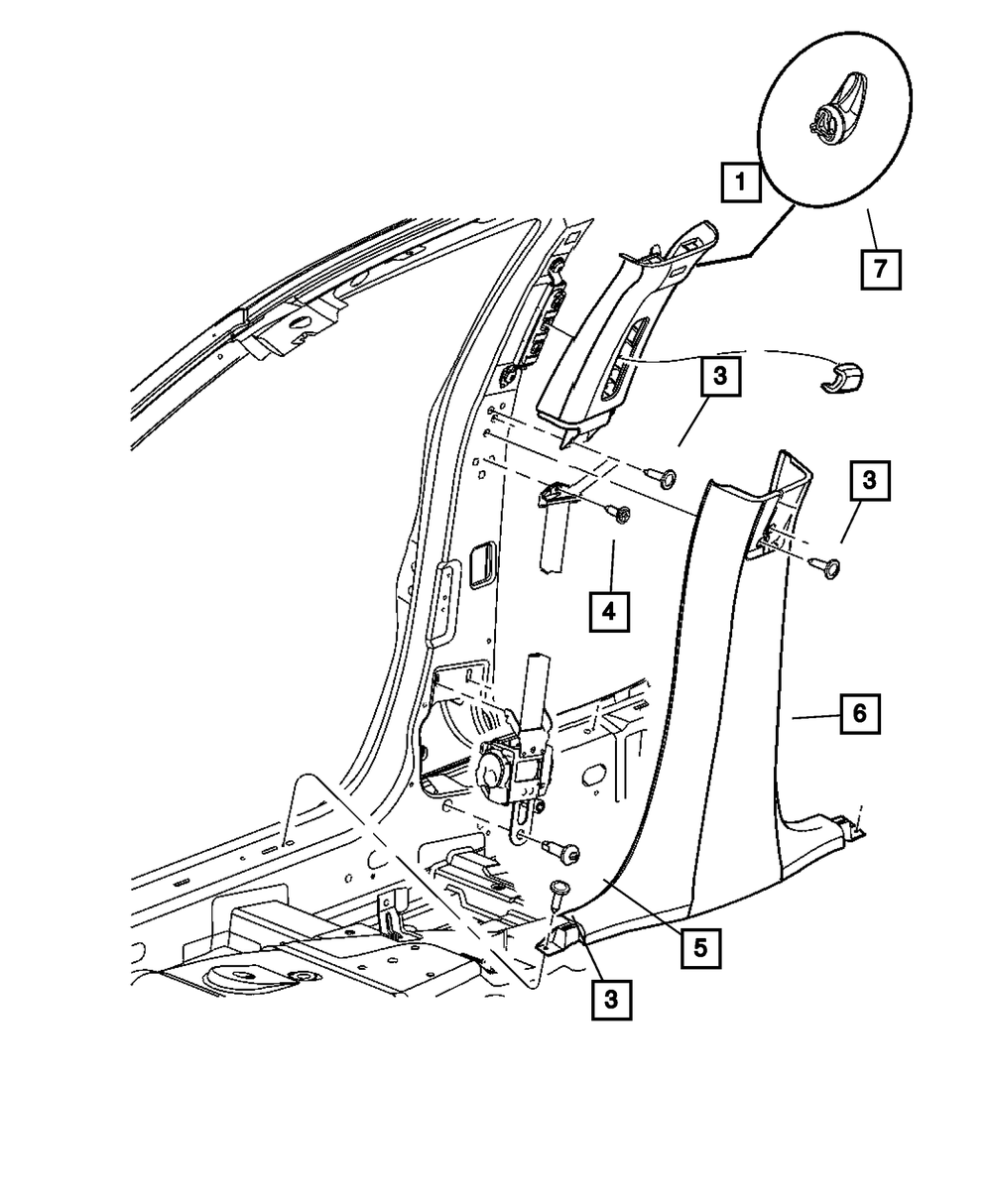 1
7
3
3
4
6
5
3