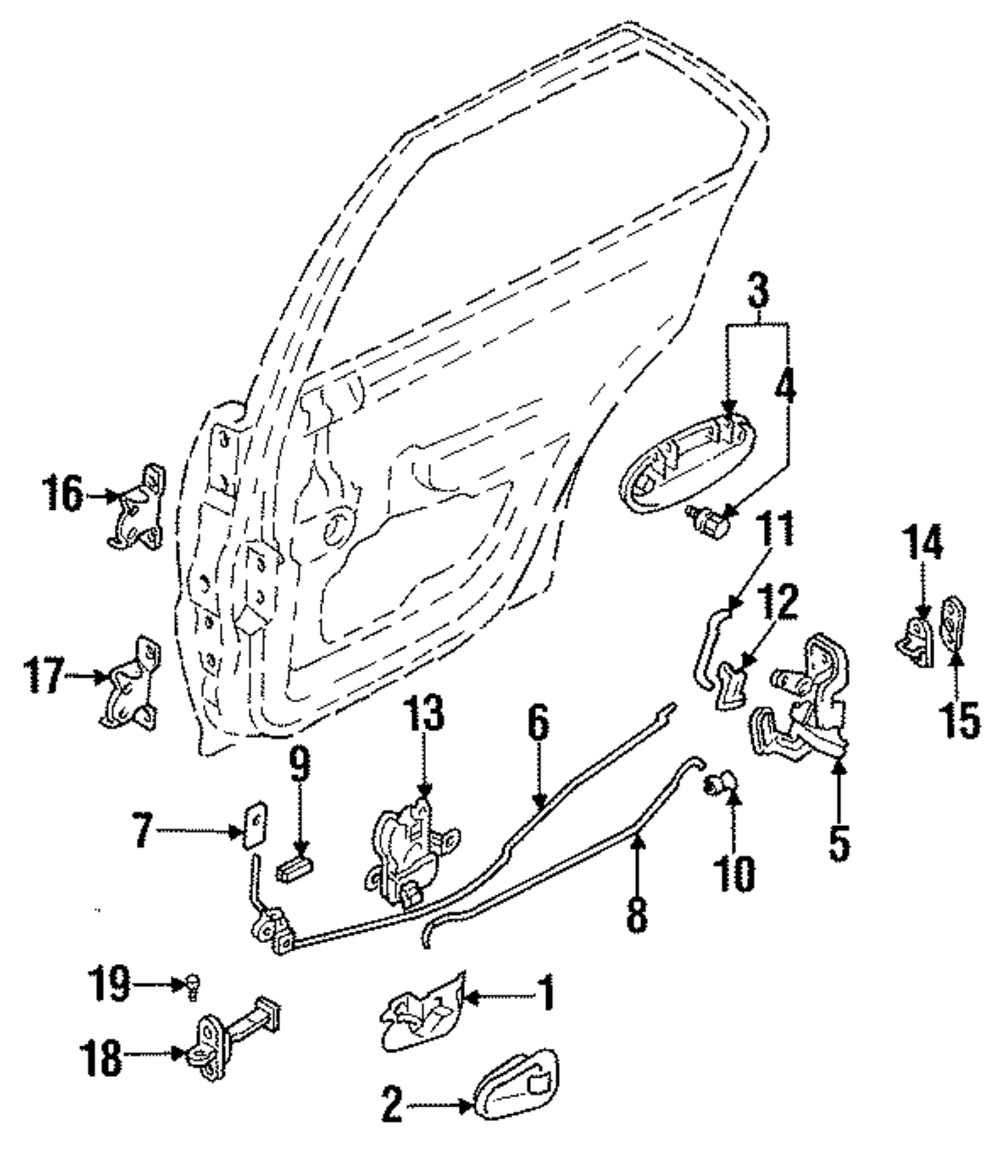 3
4
16
11
14
12
17
15
13
6
9
5
7
10
8
19
1
18
2