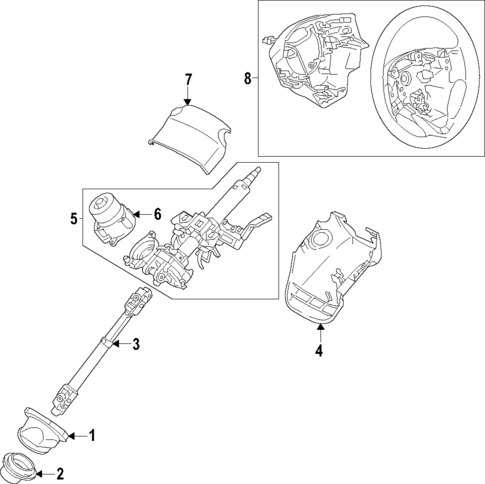 8
7
5
6
4
3
1
2