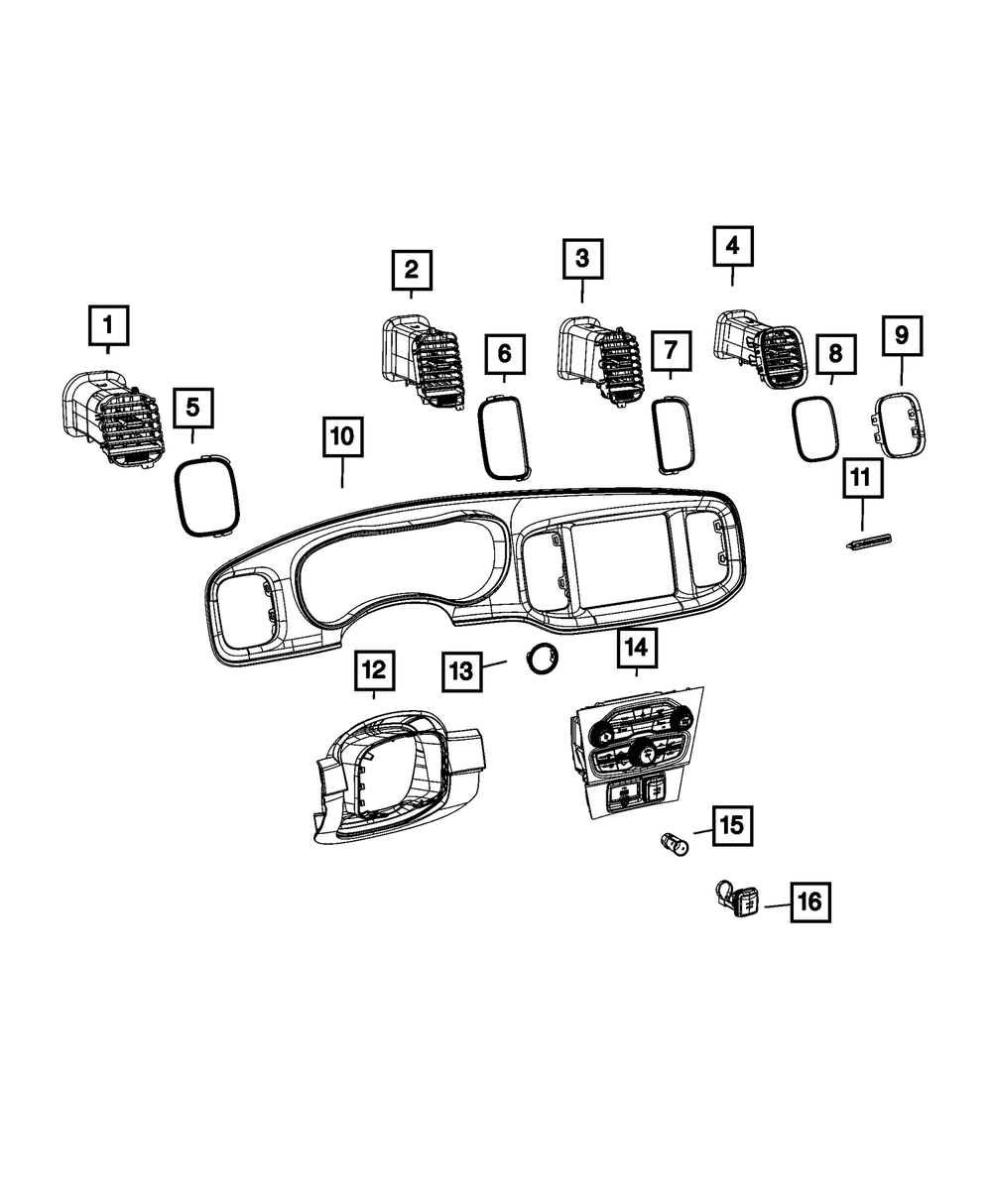 1
2
3
4
5
6
7
8
9
10
11
12
13
14
15
16