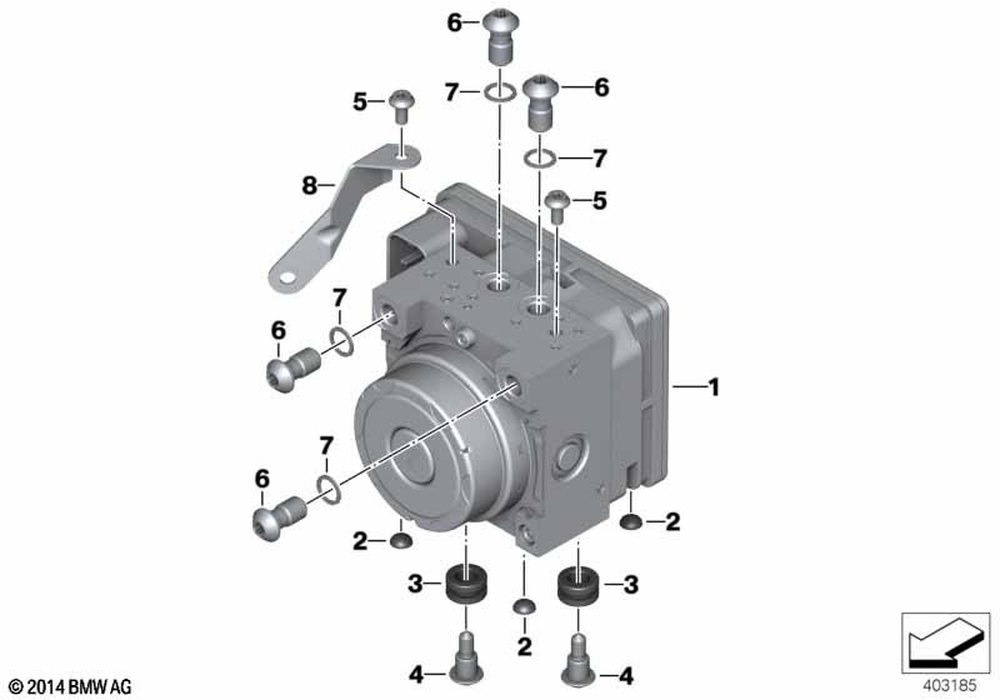 6
7
6
5
7
8
5
7
6
1
7
6
2
2
3
3
2
4
4
© 2014 BMW AG
403185