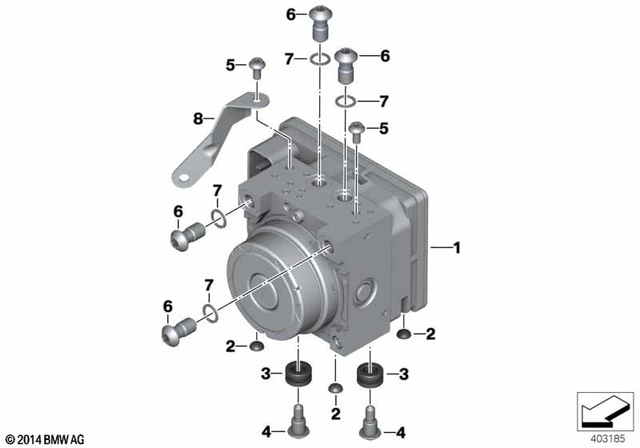 6
7
6
5
7
8
5
7
6
1
7
6
2
2
3
3
2
4
4
© 2014 BMW AG
403185