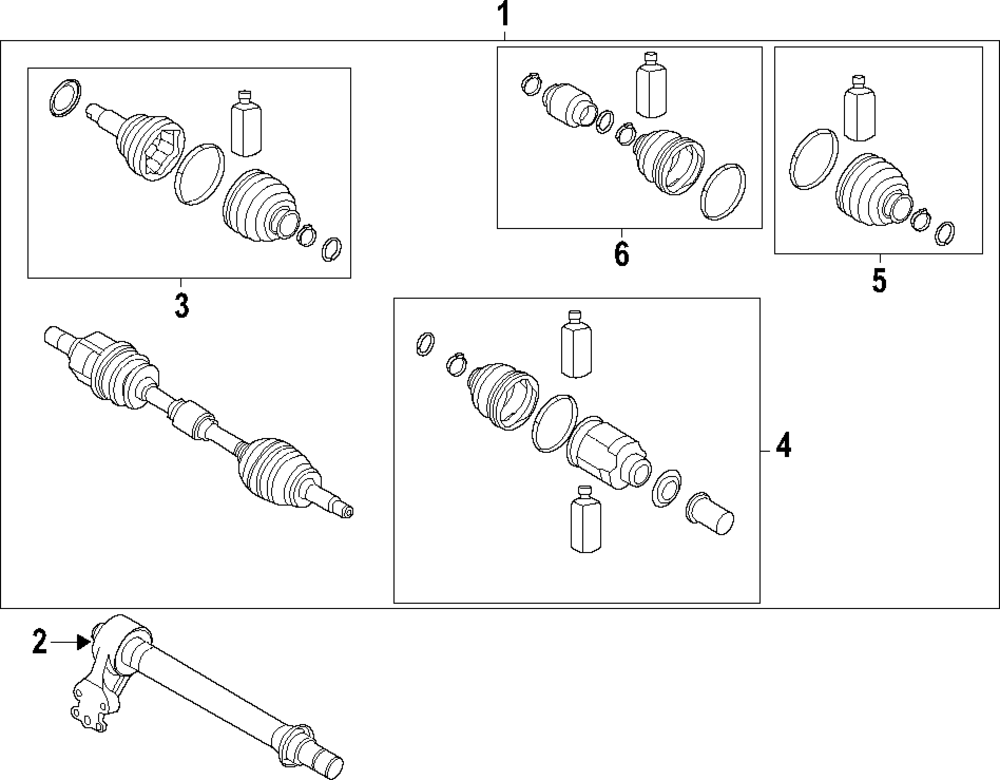 1
3
6
5
4
2