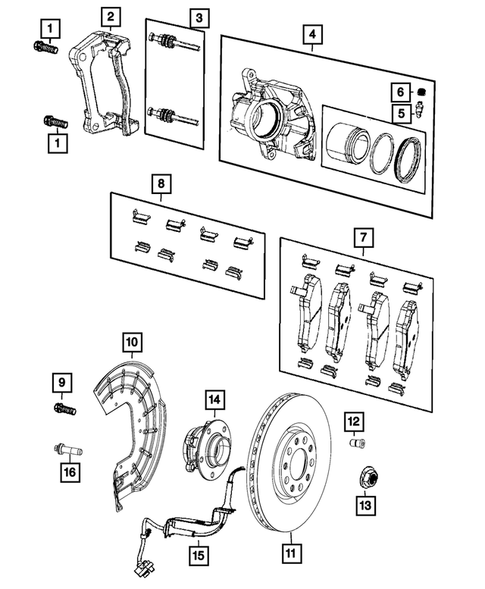 1
2
3
4
6
5
1
8
7
10
9
14
12
16
13
15
11