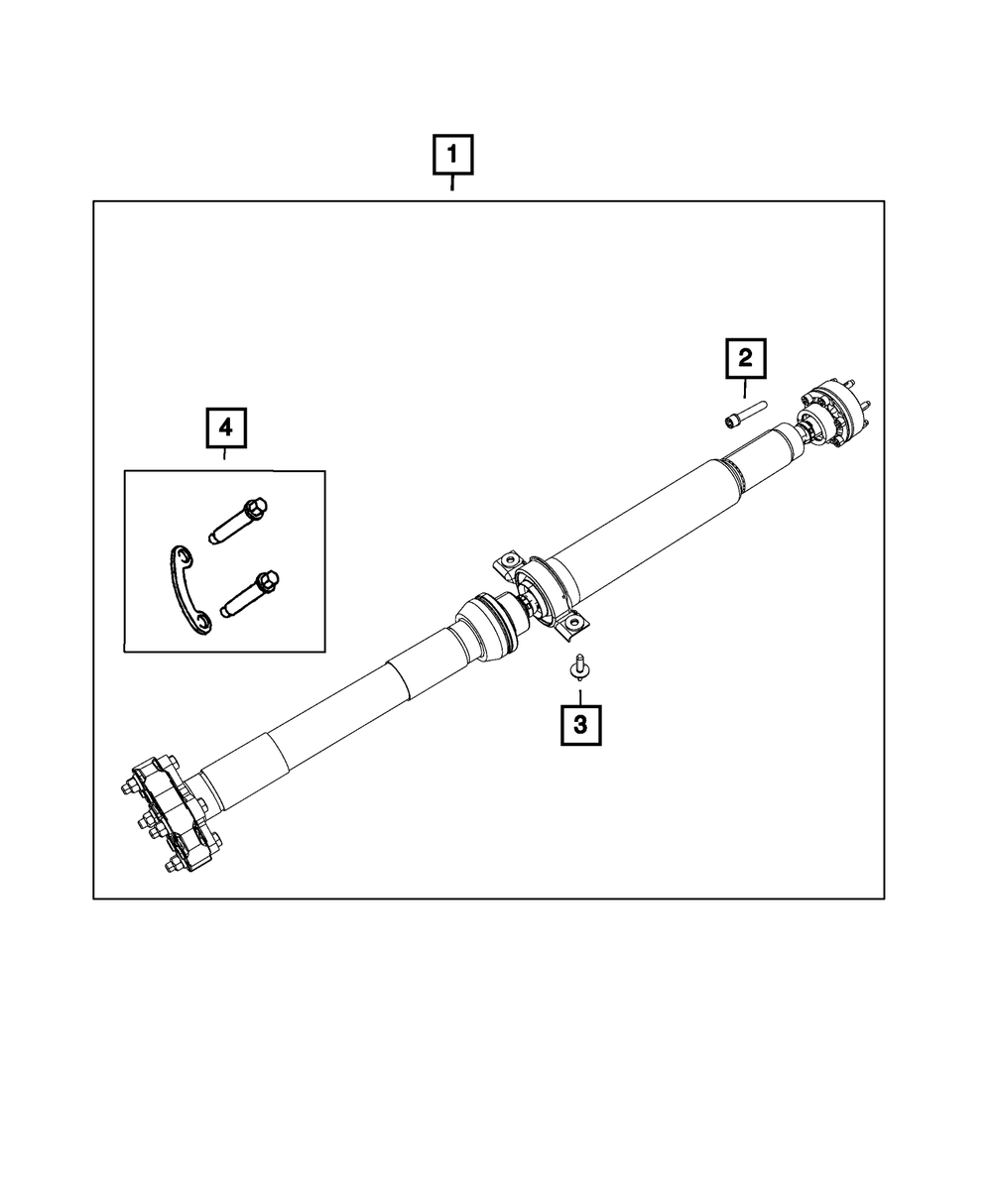 1

2

4

3