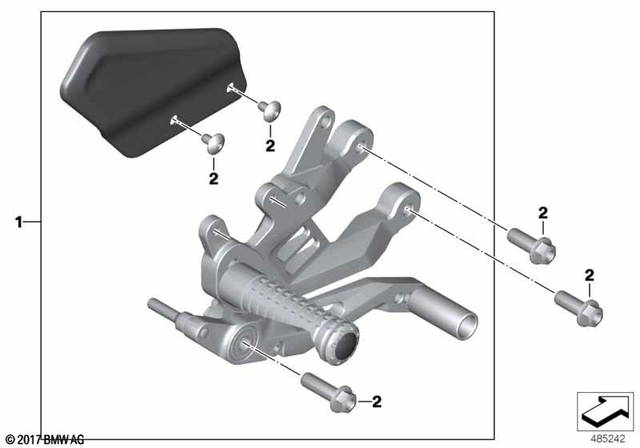 2

2

1

2

2

2

© 2017 BMW AG

485242