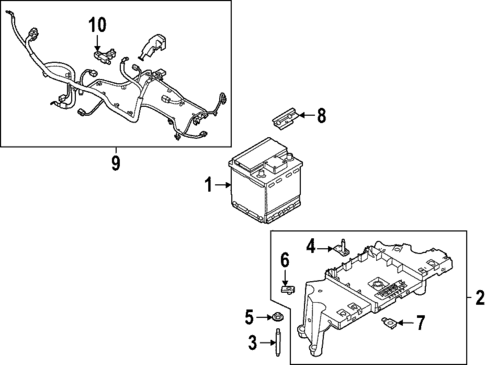 10
8
9
1
4
6
2
5
7
3