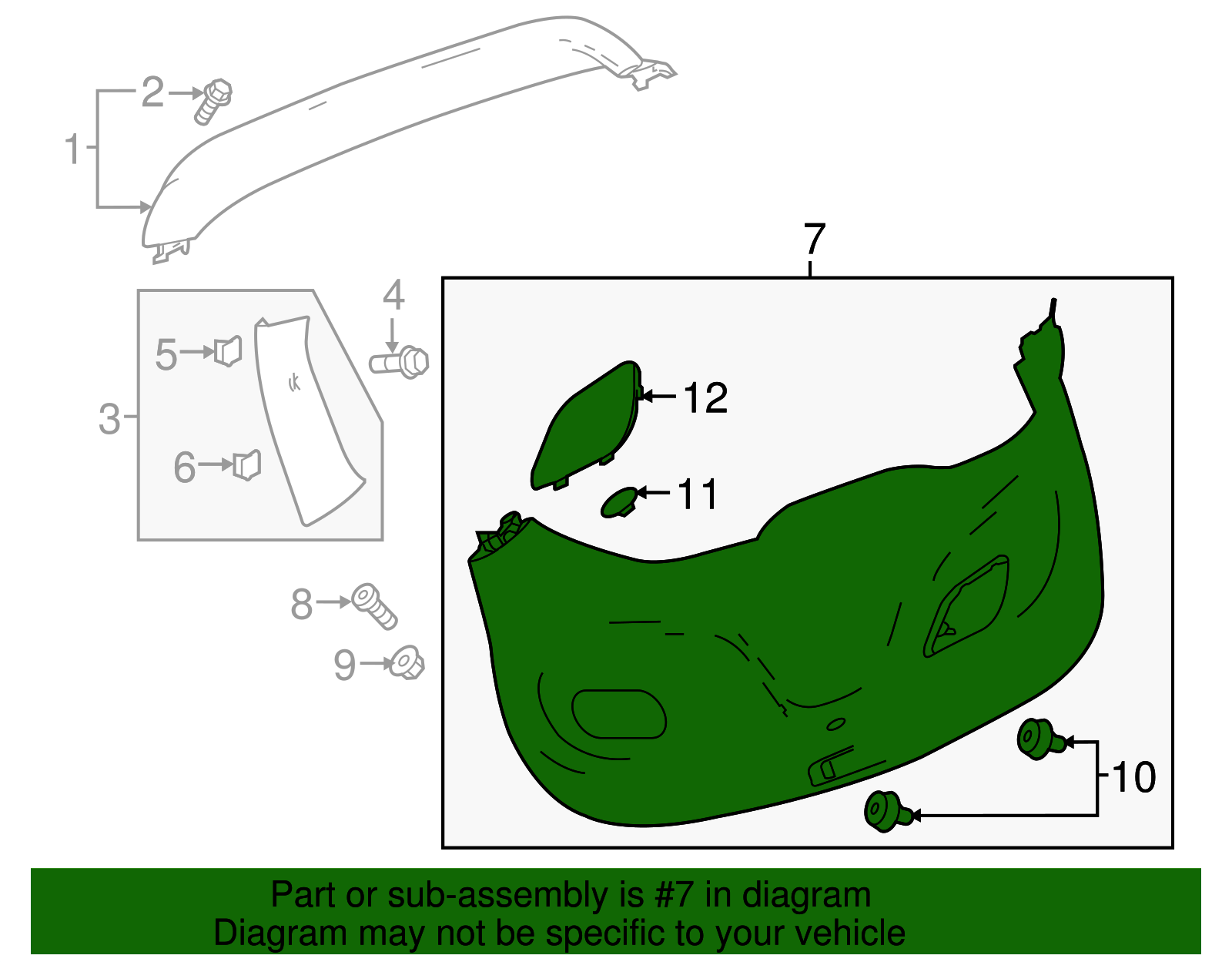 2
1
7
4
5
3
6
12
11
8
9
10

Part or sub-assembly is #7 in diagram
Diagram may not be specific to your vehicle