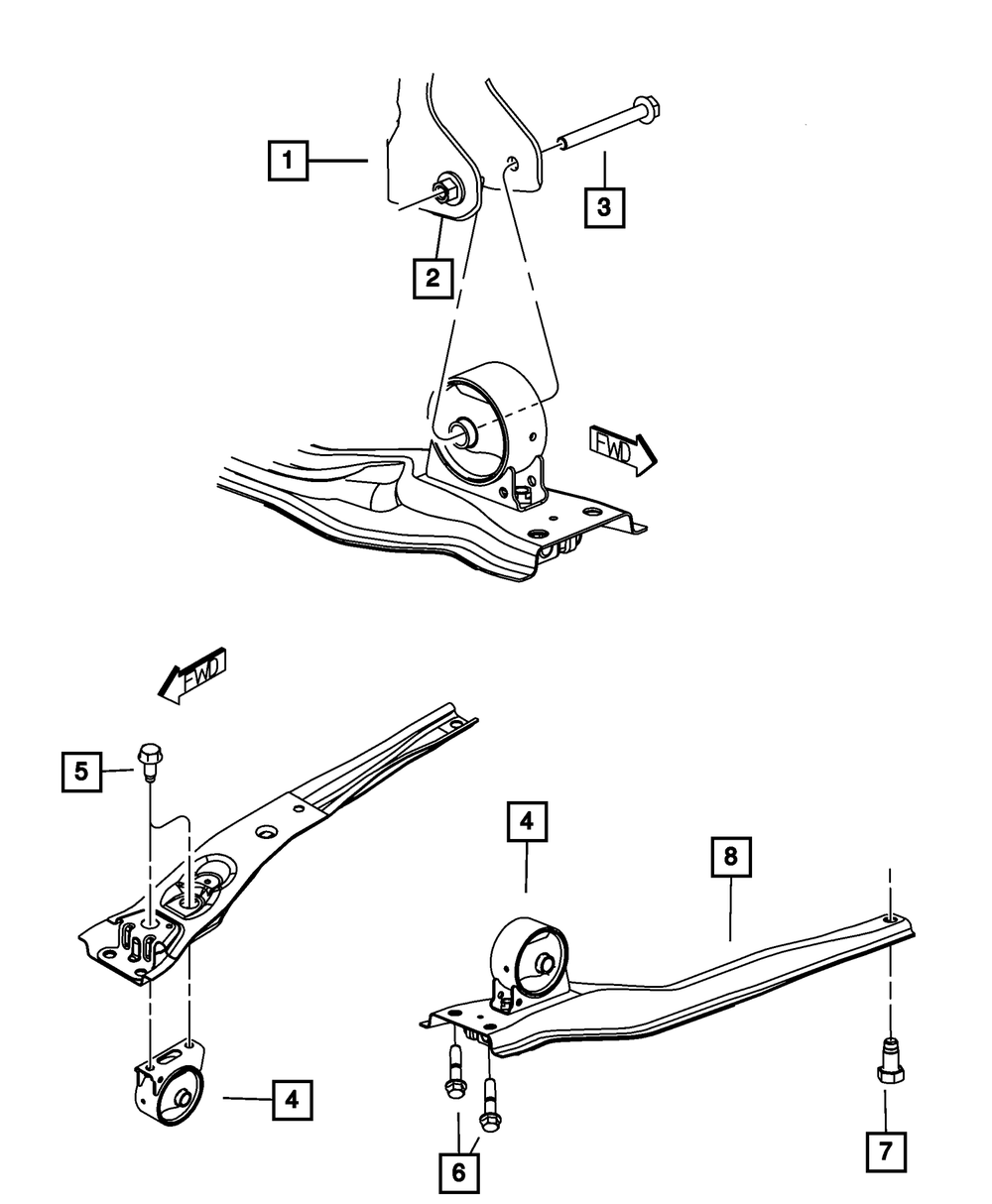 1
2
3
FWD
FWD
5
4
8
4
6
7