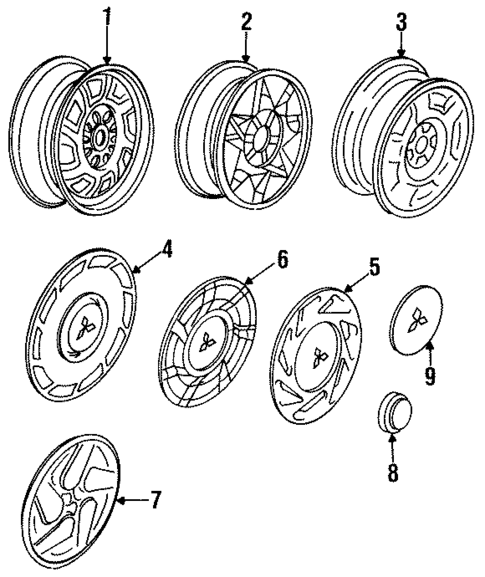 1
2
3
4
6
5
9
8
7