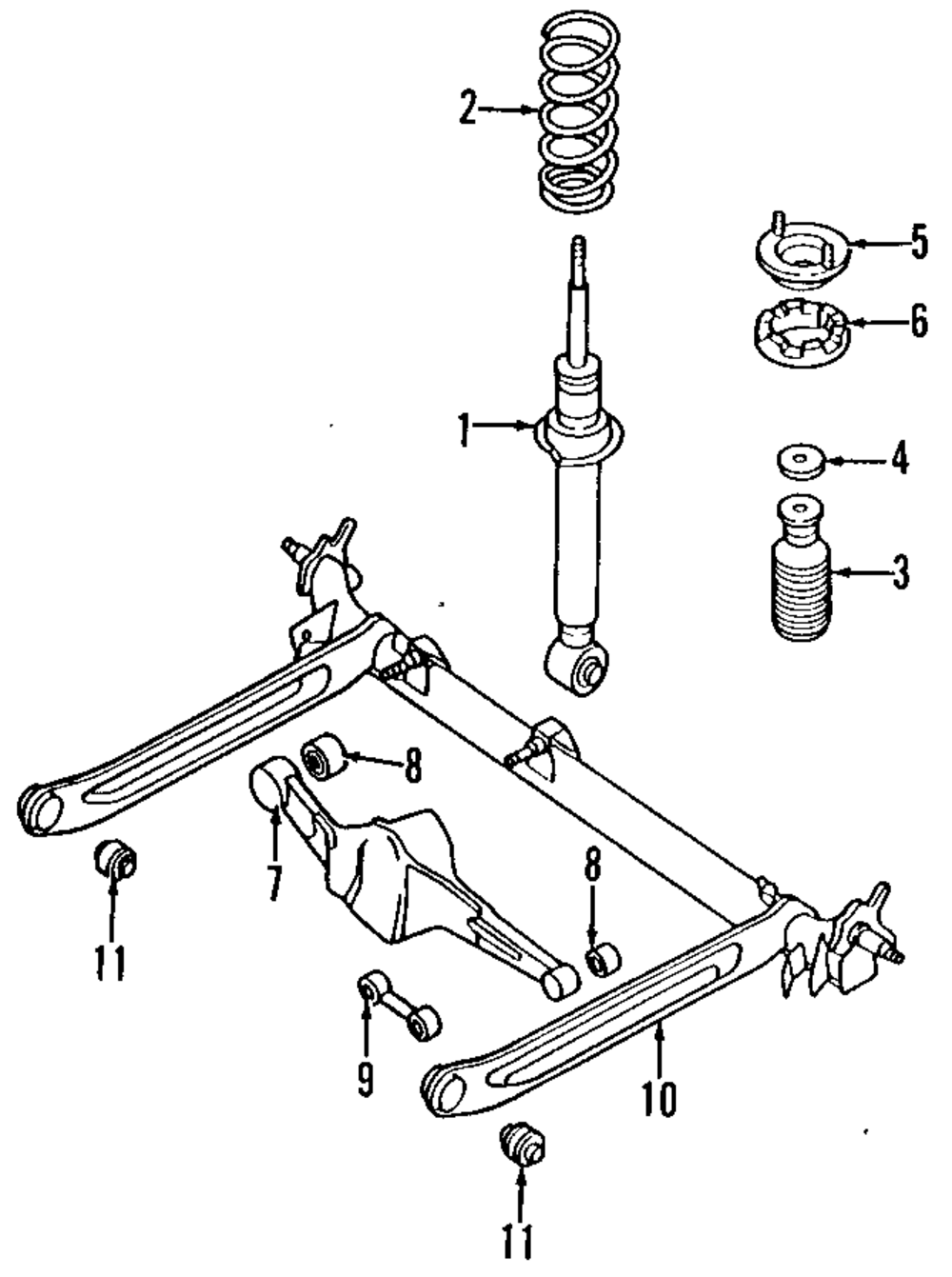 2
5
6
1
4
3
8
7
8
11
9
10
11