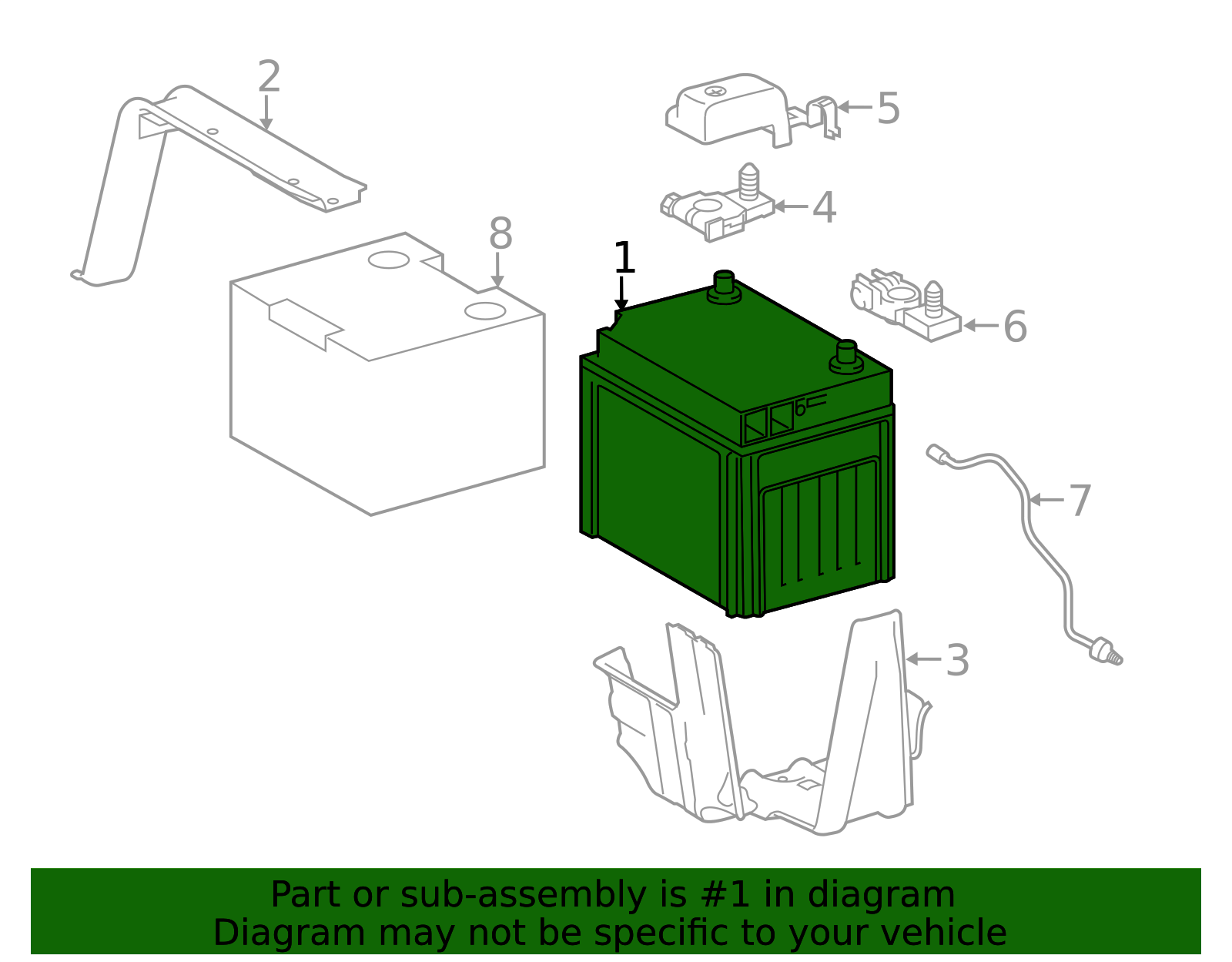 2
5
4
8
1
6
7
3

Part or sub-assembly is #1 in diagram
Diagram may not be specific to your vehicle