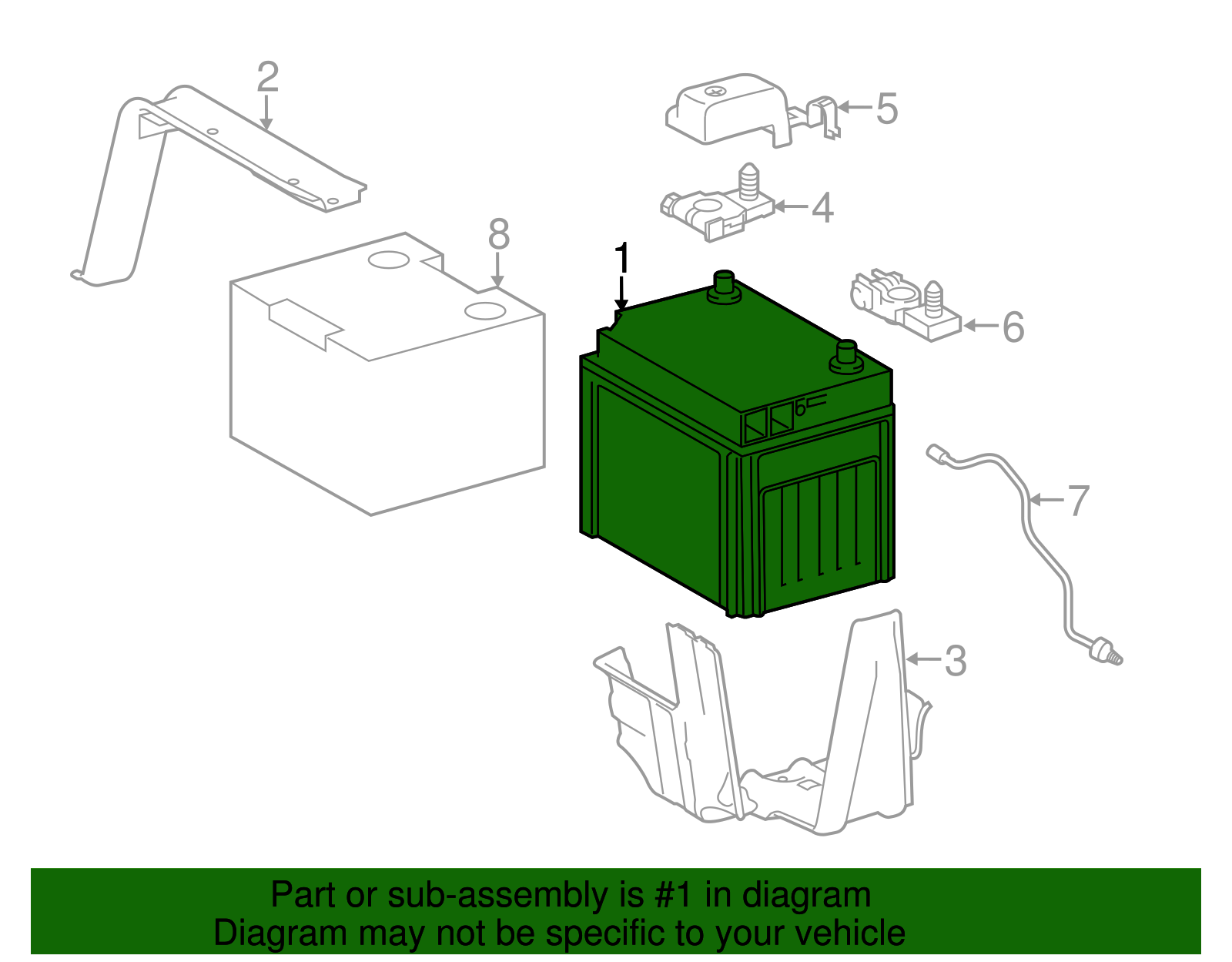 2

5

4

8

1

6

7

3

Part or sub-assembly is #1 in diagram
Diagram may not be specific to your vehicle