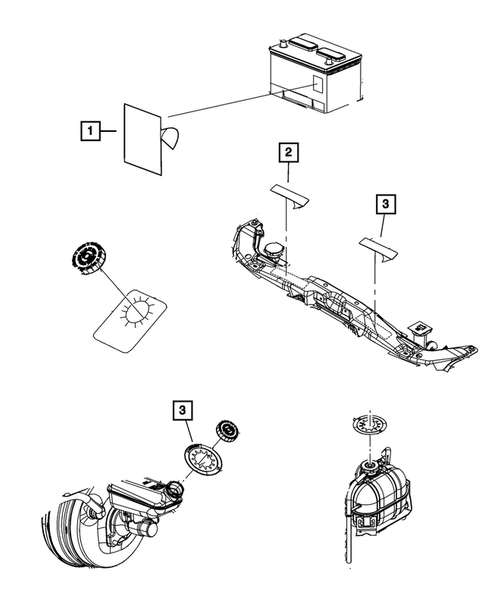 1
2
3
3