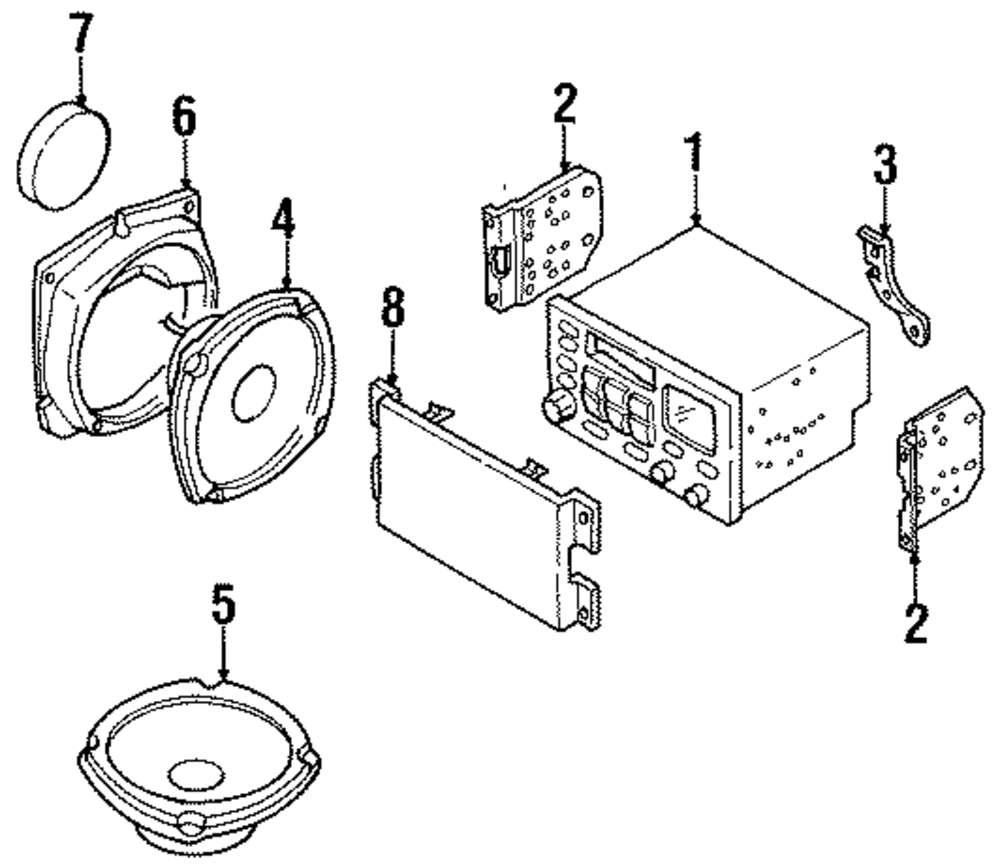 7
6
4
2
1
3
8
2
5