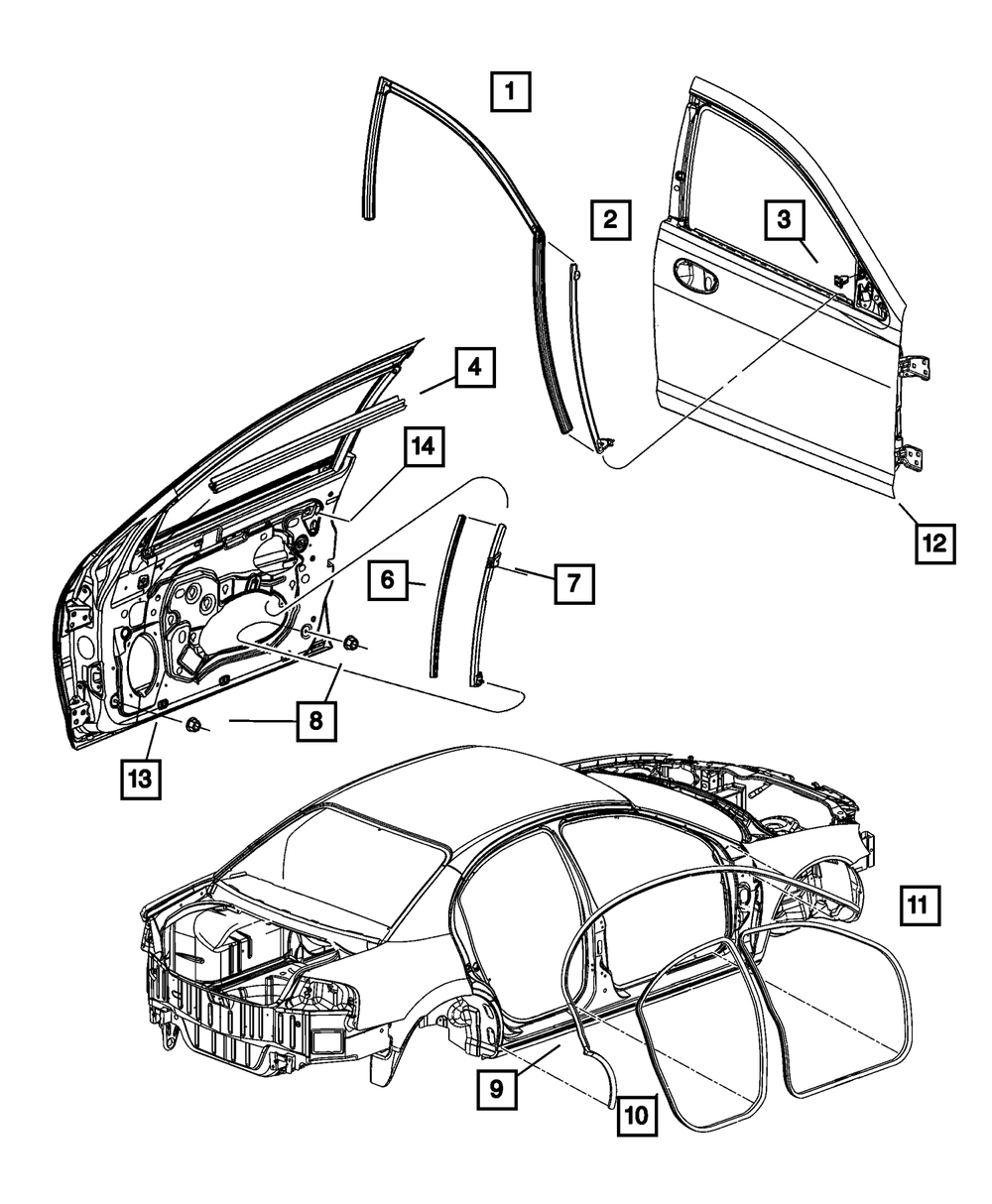 1
2
3
4
14
12
6
7
8
13
11
9
10