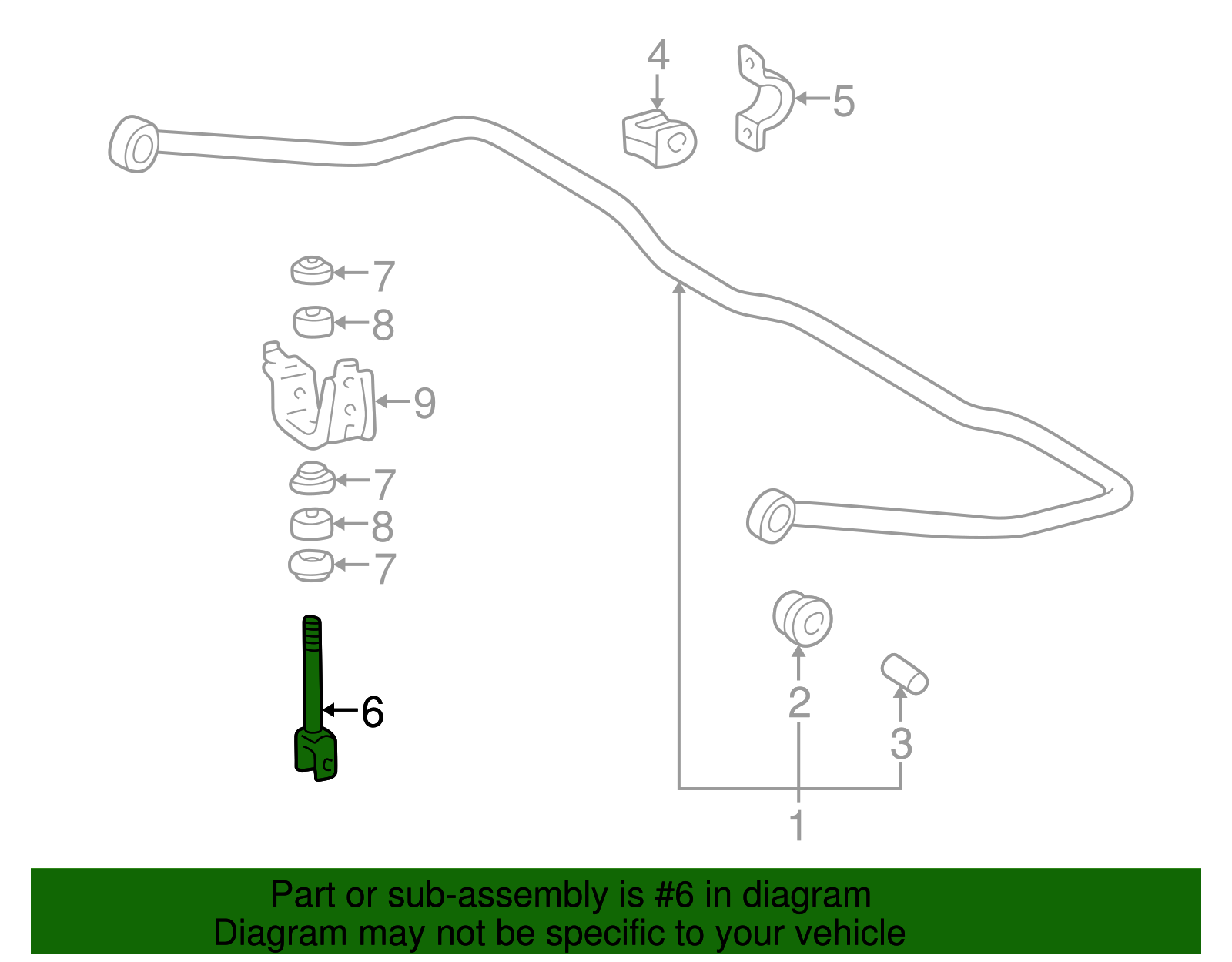 4

5

7

8

9

7

8

7

6

2

3

1

Part or sub-assembly is #6 in diagram
Diagram may not be specific to your vehicle