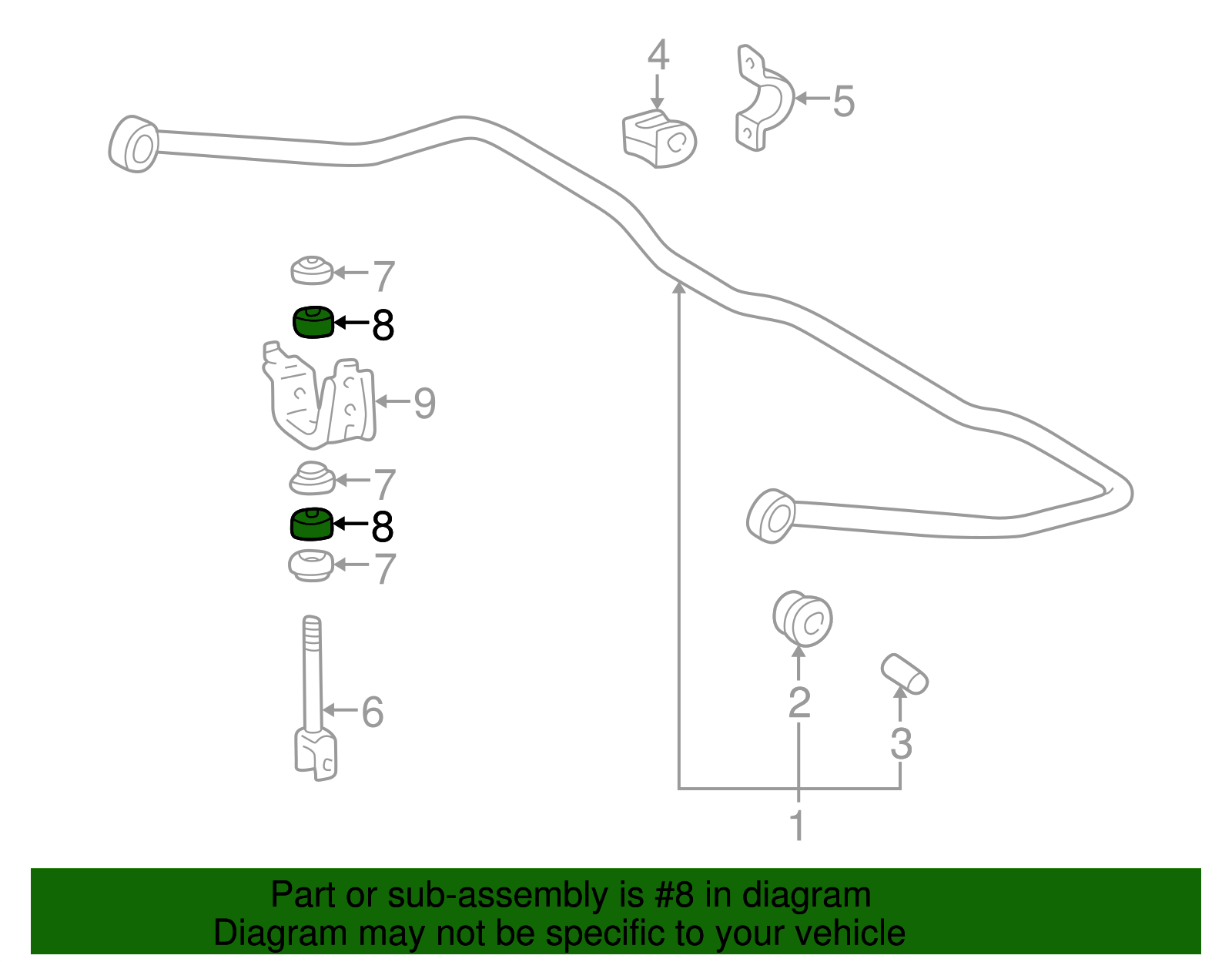 4
5
7
8
9
7
8
7
6
2
3
1

Part or sub-assembly is #8 in diagram
Diagram may not be specific to your vehicle